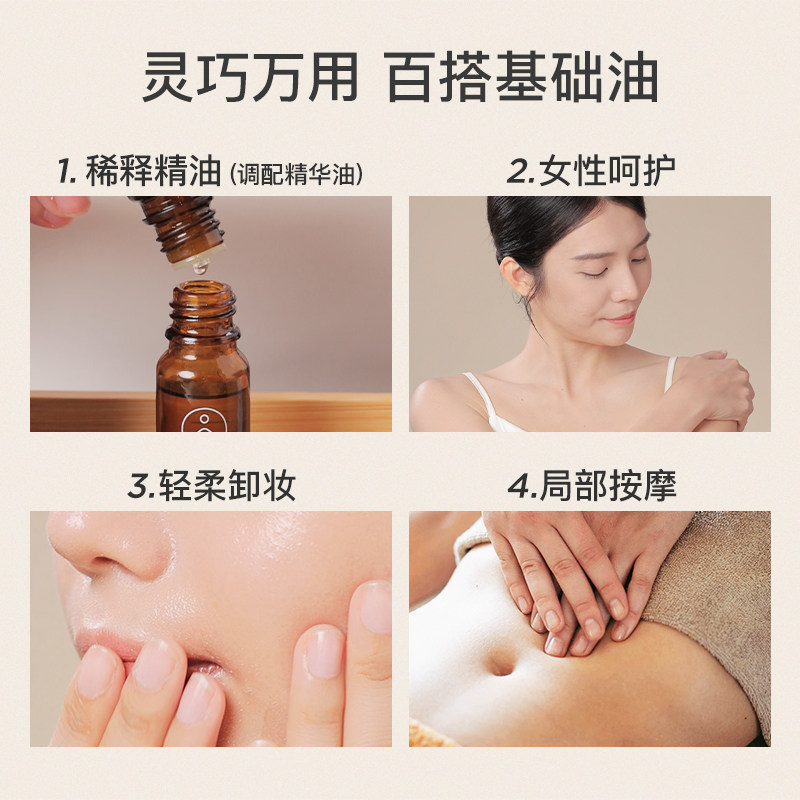 灵巧万用 百搭基础油

1. 稀释精油（调配精华油）

2.女性呵护

3.轻柔卸妆

4.局部按摩