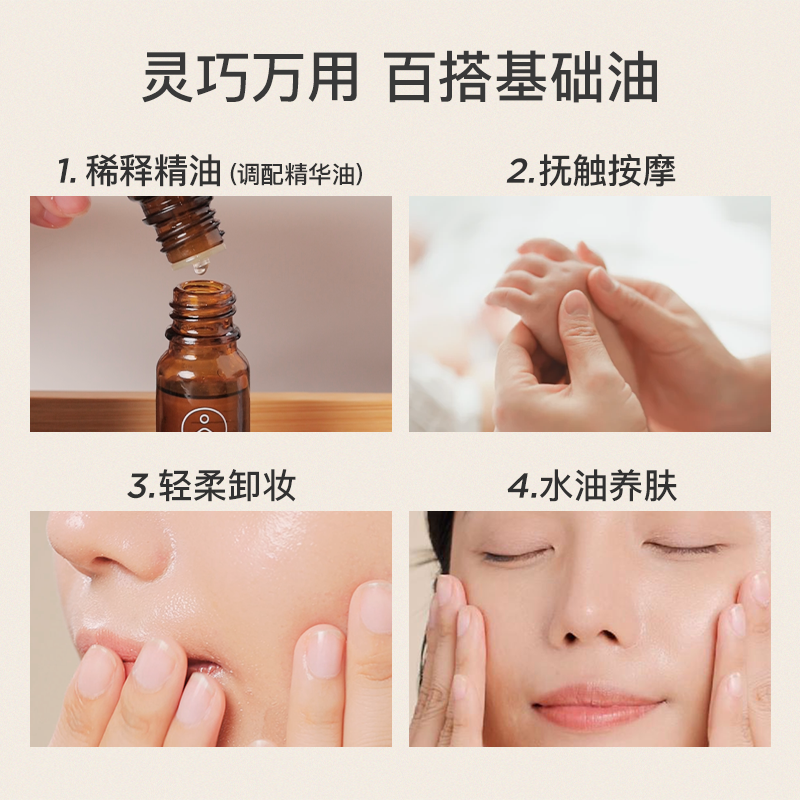 灵巧万用 百搭基础油

1. 稀释精油（调配精华油）

2.抚触按摩

3.轻柔卸妆

4.水油养肤