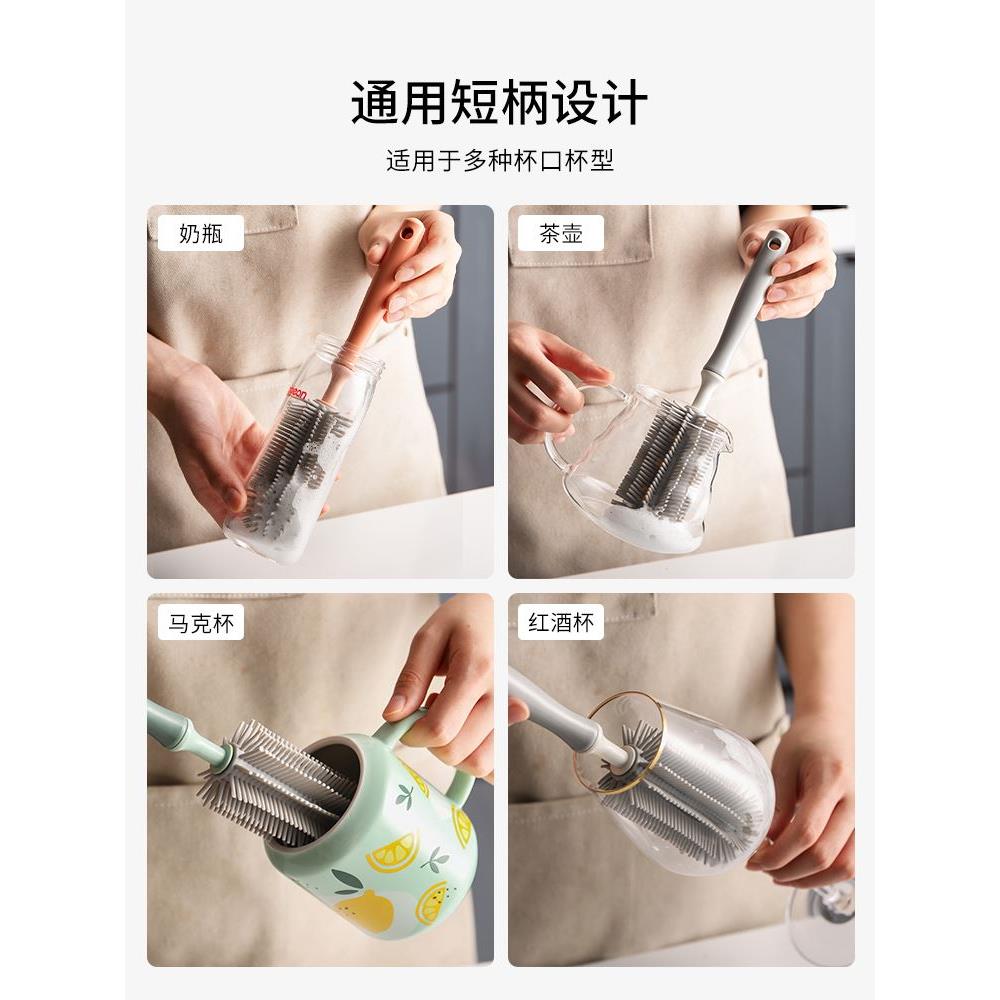 通用短柄设计

适用于多种杯口杯型

奶瓶

茶壶

马克杯

红酒杯