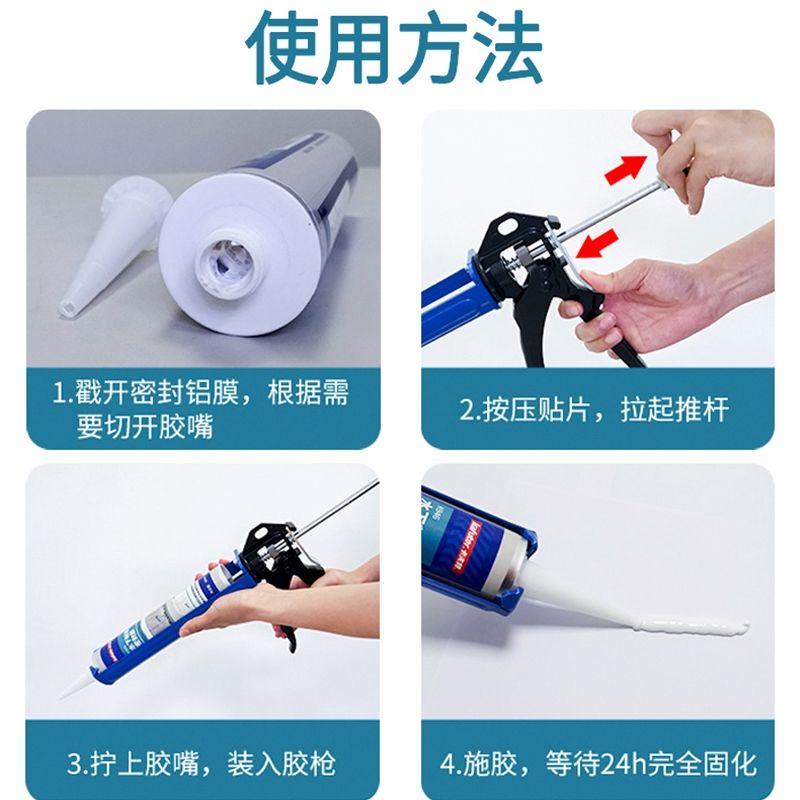 使用方法

1.戳开密封铝膜，根据需要切开胶嘴

2.按压贴片，拉起推杆

3.拧上胶嘴，装入胶枪

4.施胶，等待24h完全固化