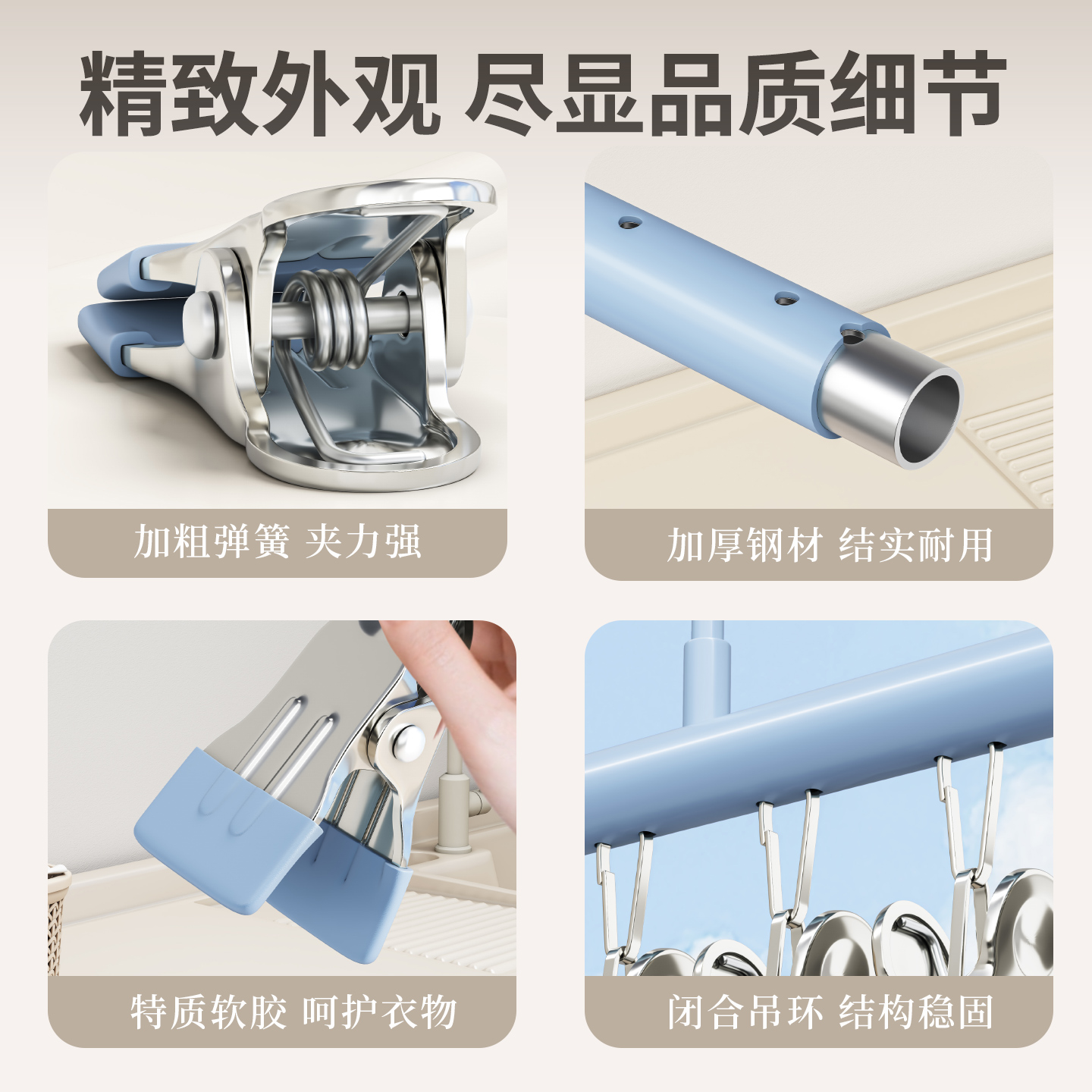 精致外观 尽显品质细节

加粗弹簧 夹力强

加厚钢材 结实耐用

特质软胶 呵护衣物

闭合吊环 结构稳固