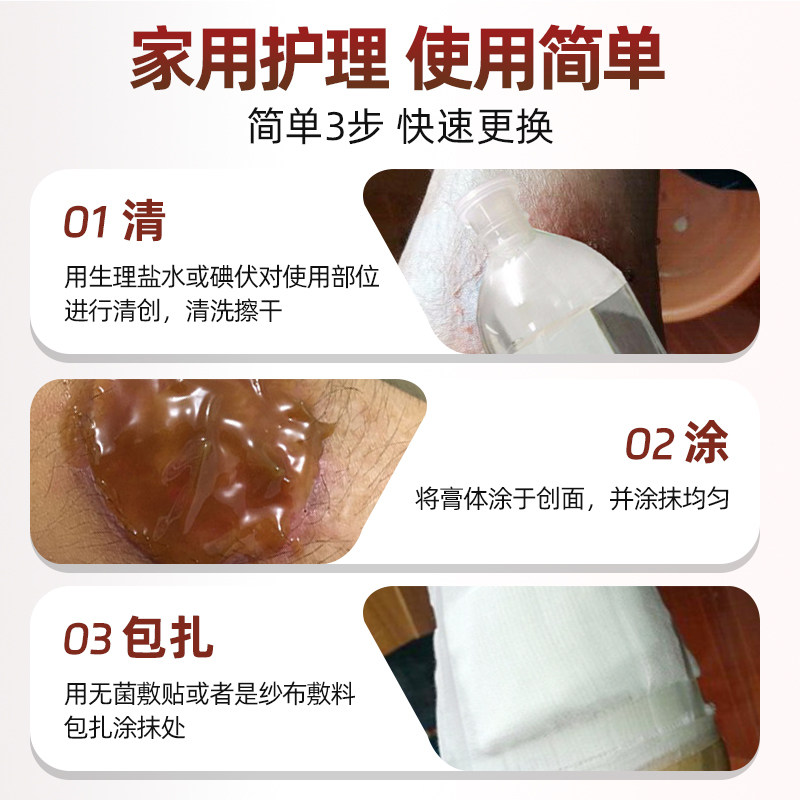 家用护理 使用简单

简单3步 快速更换

01 清

用生理盐水或碘伏对使用部位进行清创，清洗擦干

02 涂

将膏体涂于创面，并涂抹均匀

03 包扎

用无菌敷贴或者是纱布敷料包扎涂抹处