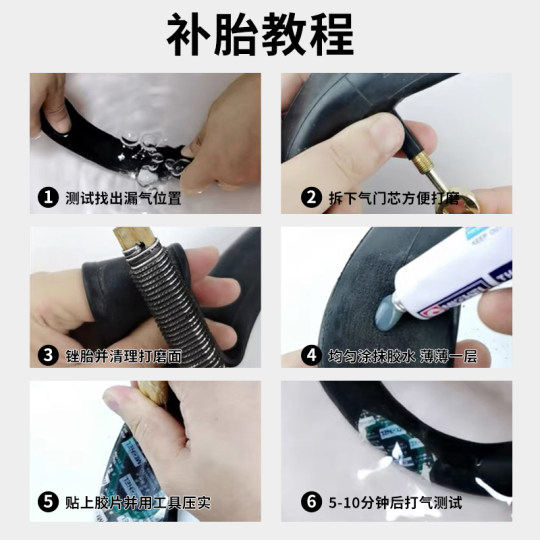 补胎教程

1 测试找出漏气位置

2 拆下气门芯方便打磨

3 锉胎并清理打磨面

4 均匀涂抹胶水 薄薄一层

5 贴上胶片并用工具压实

6 5-10分钟后打气测试