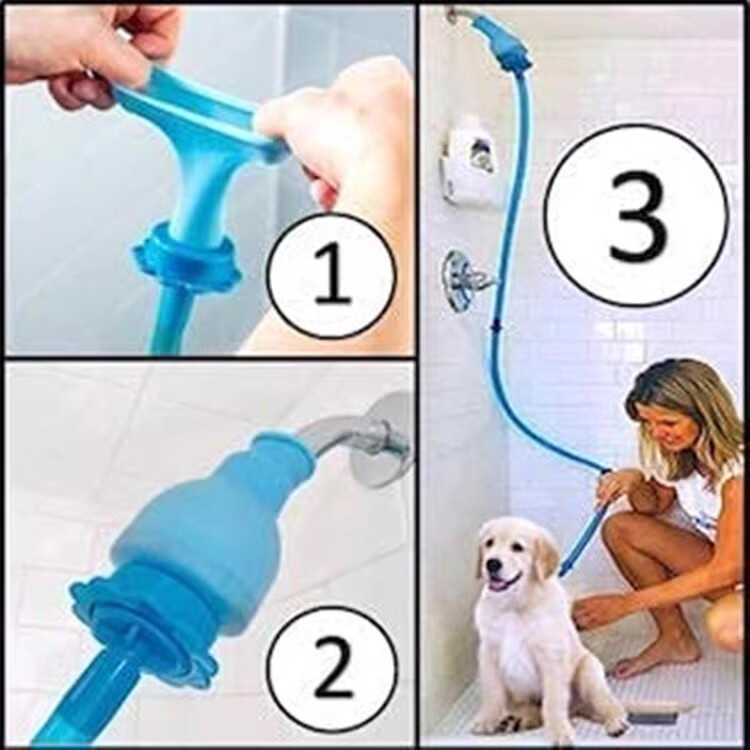 1

2

3