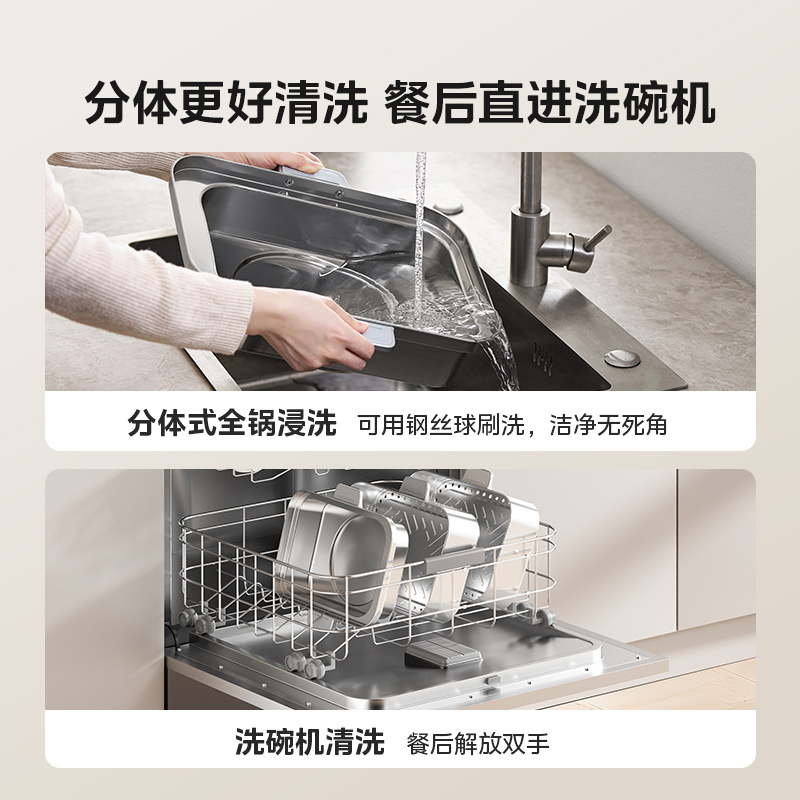 分体更好清洗 餐后直进洗碗机

分体式全锅浸洗 可用钢丝球刷洗，洁净无死角

洗碗机清洗 餐后解放双手