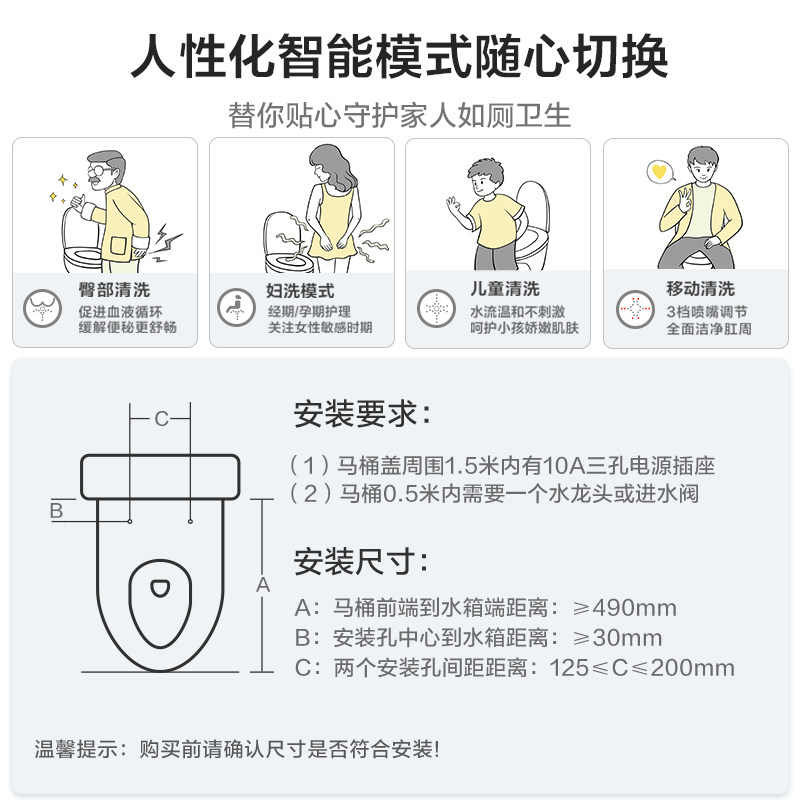 人性化智能模式随心切换

替你贴心守护家人如厕卫生

臀部清洗
促进血液循环
缓解便秘更舒畅

妇洗模式
经期/孕期护理
关注女性敏感时期

儿童清洗
水流温和不刺激
呵护小孩娇嫩肌肤

移动清洗
3档喷嘴调节
全面洁净肛周

C

B

A

安装要求：

（1）马桶盖周围1.5米内有10A三孔电源插座
（2）马桶0.5米内需要一个水龙头或进水阀

安装尺寸：

A：马桶前端到水箱端距离：≥490mm
B：安装孔中心到水箱距离：≥30mm
C：两个安装孔间距距离：125≤C≤200mm

温馨提示：购买前请确认尺寸是否符合安装!