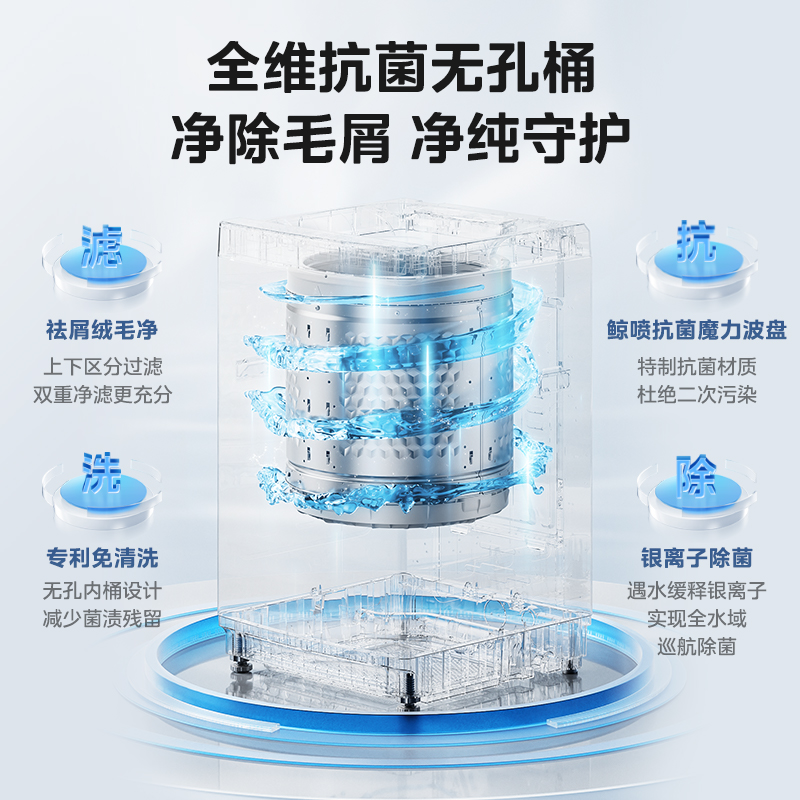 全维抗菌无孔桶
净除毛屑 净纯守护

滤
祛屑绒毛净
上下区分过滤
双重净滤更充分

洗
专利免清洗
无孔内桶设计
减少菌渍残留

抗
鲸喷抗菌魔力波盘
特制抗菌材质
杜绝二次污染

除
银离子除菌
遇水缓释银离子
实现全水域
巡航除菌