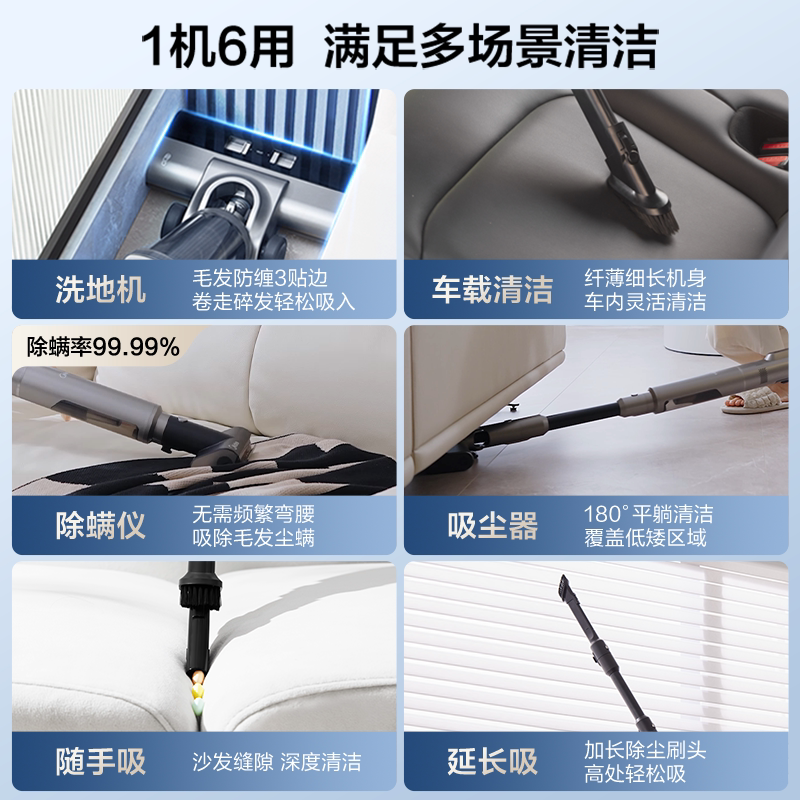 1机6用 满足多场景清洁

洗地机
毛发防缠3贴边
卷走碎发轻松吸入

车载清洁
纤薄细长机身
车内灵活清洁

除螨率99.99%

除螨仪
无需频繁弯腰
吸除毛发尘螨

吸尘器
180°平躺清洁
覆盖低矮区域

随手吸
沙发缝隙 深度清洁

延长吸
加长除尘刷头
高处轻松吸