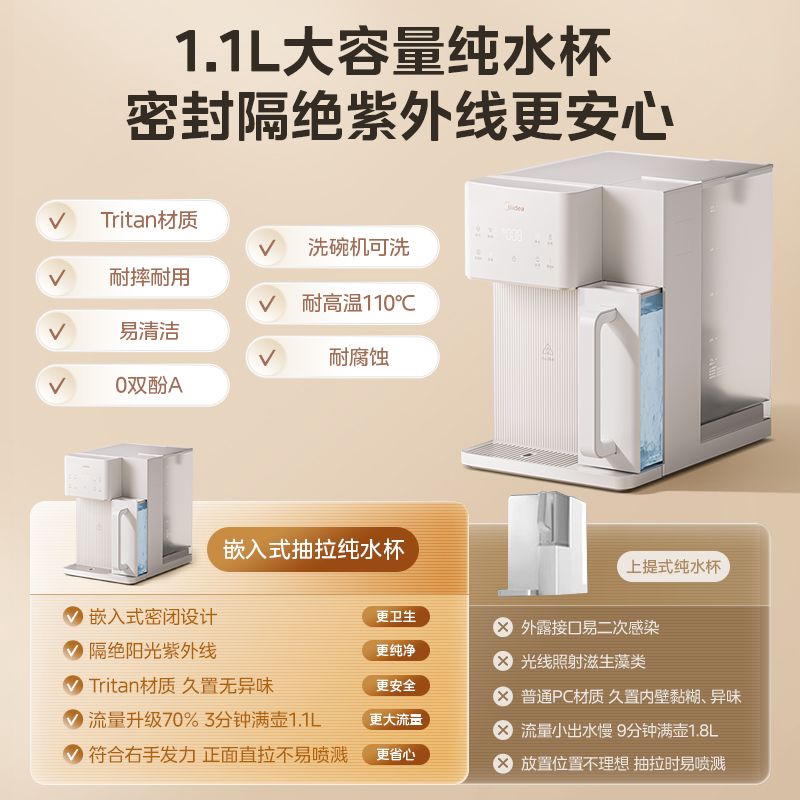 1.1L大容量纯水杯
密封隔绝紫外线更安心

Tritan材质
耐摔耐用
易清洁
0双酚A

洗碗机可洗
耐高温110℃
耐腐蚀

Midea

嵌入式抽拉纯水杯

嵌入式密闭设计 更卫生
隔绝阳光紫外线 更纯净
Tritan材质 久置无异味 更安全
流量升级70% 3分钟满壶1.1L 更大流量
符合右手发力 正面直拉不易喷溅 更省心

上提式纯水杯

外露接口易二次感染
光线照射滋生藻类
普通PC材质 久置内壁黏糊、异味
流量小出水慢 9分钟满壶1.8L
放置位置不理想 抽拉时易喷溅