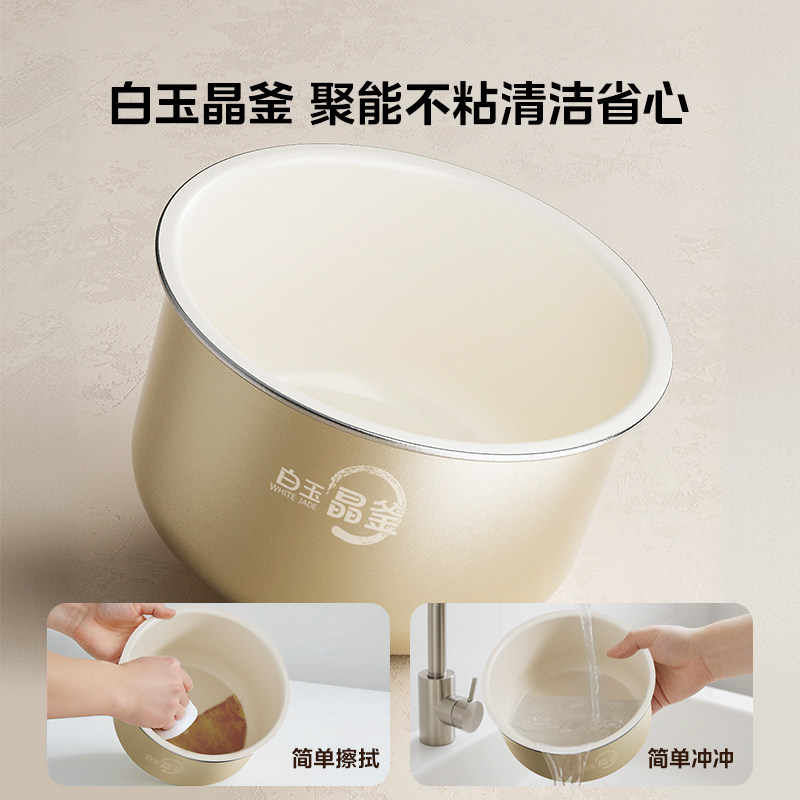 白玉晶釜 聚能不粘清洁省心

白玉 WHITE JADE 晶釜

简单擦拭

简单冲冲