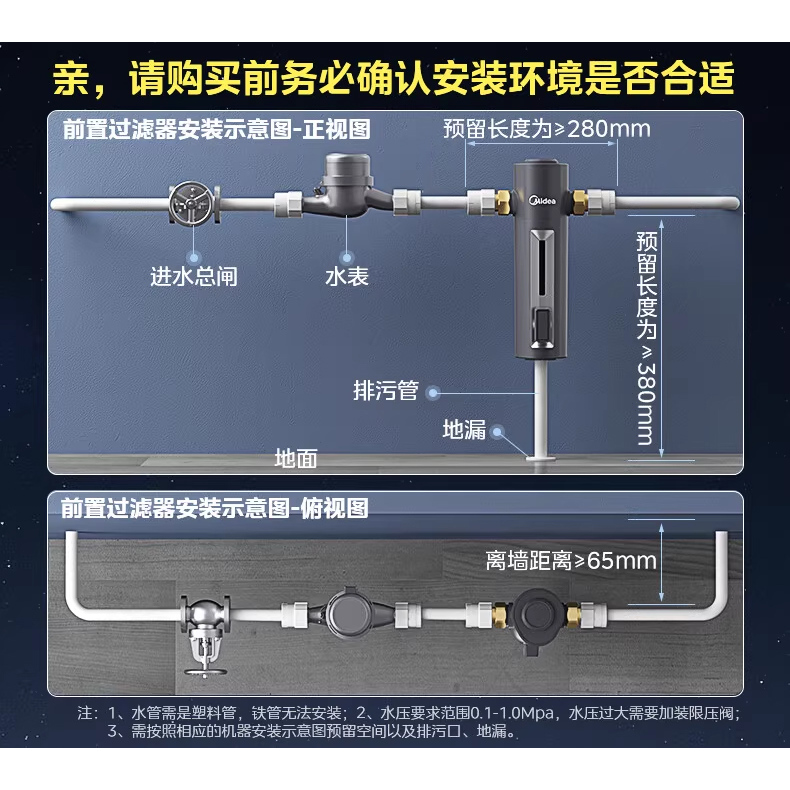 亲，请购买前务必确认安装环境是否合适

前置过滤器安装示意图-正视图

预留长度为≥280mm

Midea

进水总闸

水表

预留长度为≥380mm

排污管

地漏

地面

前置过滤器安装示意图-俯视图

离墙距离≥65mm

注：1、水管需是塑料管，铁管无法安装；2、水压要求范围0.1-1.0Mpa，水压过大需要加装限压阀；3、需按照相应的机器安装示意图预留空间以及排污口、地漏。