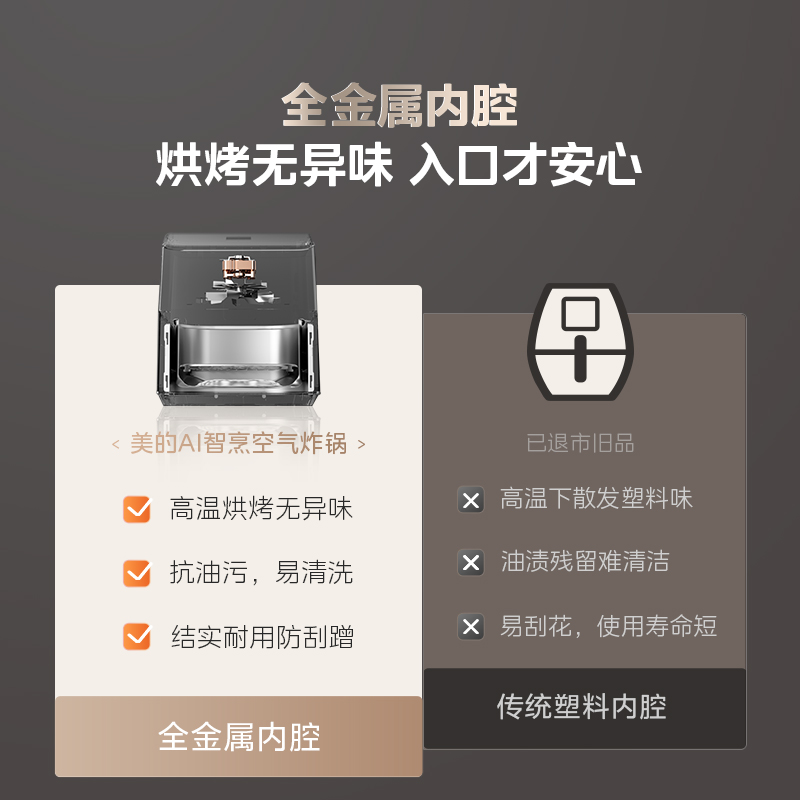 全金属内腔
烘烤无异味 入口才安心

< 美的AI智烹空气炸锅 >

高温烘烤无异味

抗油污，易清洗

结实耐用防刮蹭

全金属内腔

已退市旧品

高温下散发塑料味

油渍残留难清洁

易刮花，使用寿命短

传统塑料内腔