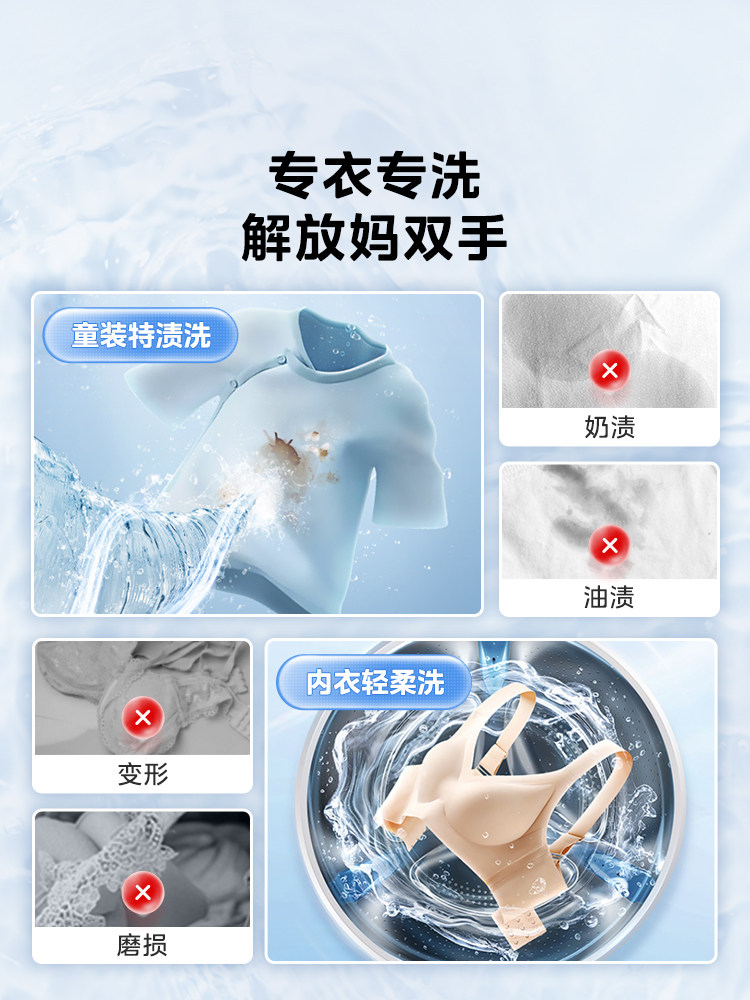 专衣专洗
解放妈双手

童装特渍洗

奶渍

油渍

变形

磨损

内衣轻柔洗