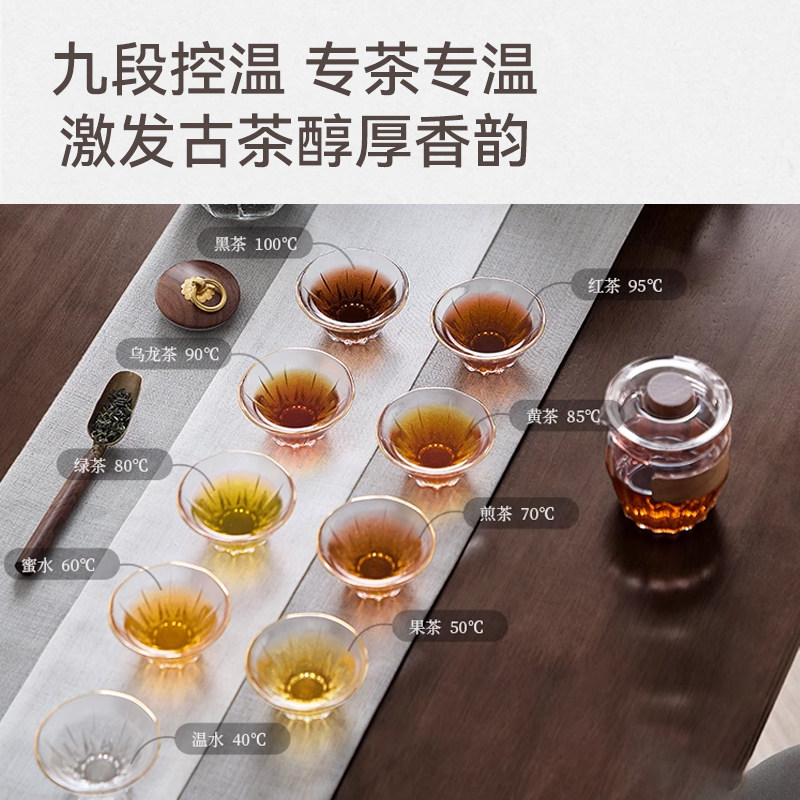 九段控温 专茶专温
激发古茶醇厚香韵

黑茶 100℃
红茶 95℃
乌龙茶 90℃
黄茶 85℃
绿茶 80℃
煎茶 70℃
蜜水 60℃
果茶 50℃
温水 40℃