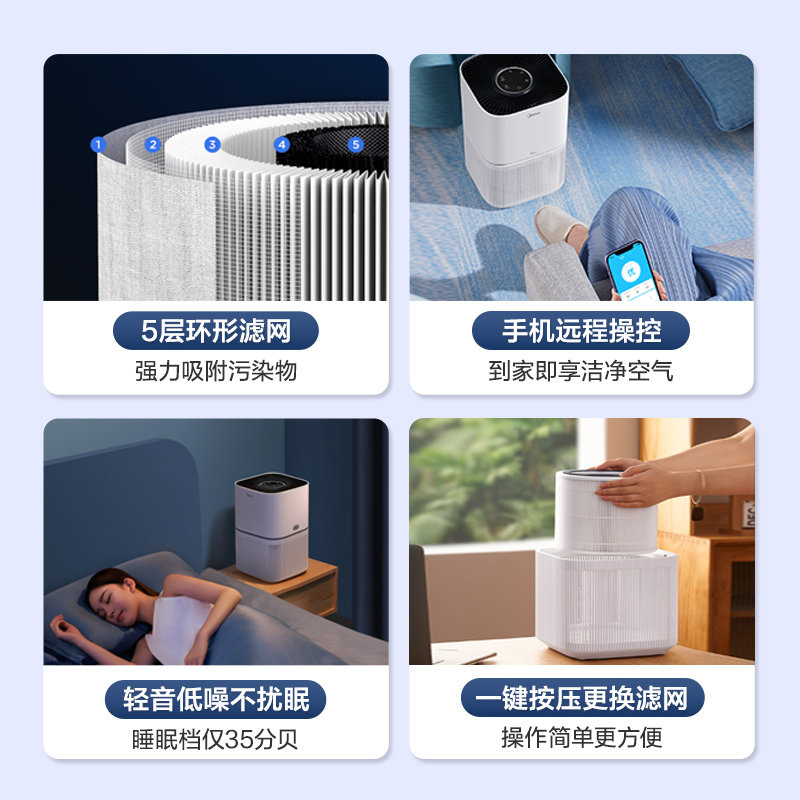 1 2 3 4 5

5层环形滤网
强力吸附污染物

手机远程操控
到家即享洁净空气

轻音低噪不扰眠
睡眠档仅35分贝

一键按压更换滤网
操作简单更方便