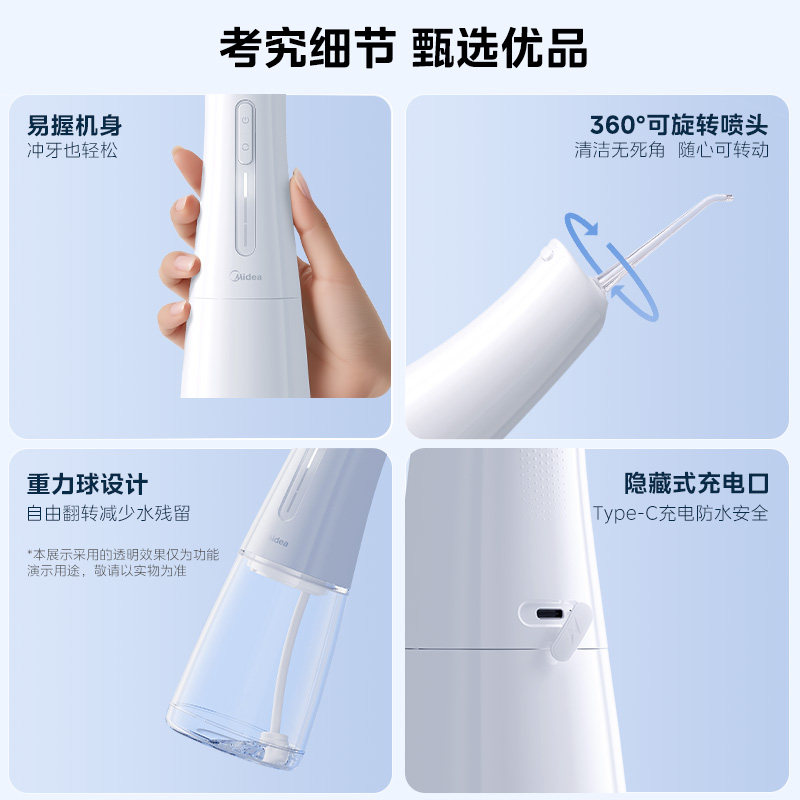 考究细节 甄选优品

易握机身
冲牙也轻松

Midea

360°可旋转喷头
清洁无死角 随心可转动

重力球设计
自由翻转减少水残留

*本展示采用的透明效果仅为功能演示用途，敬请以实物为准

Midea

隐藏式充电口
Type-C充电防水安全