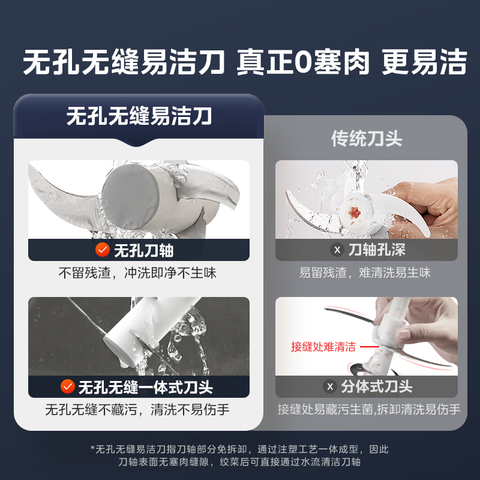 无孔无缝易洁刀 真正0塞肉 更易洁

无孔无缝易洁刀

无孔刀轴

不留残渣，冲洗即净不生味

无孔无缝一体式刀头

无孔无缝不藏污，清洗不易伤手

传统刀头

x 刀轴孔深

易留残渣，难清洗易生味

接缝处难清洁

x 分体式刀头

接缝处易藏污生菌,拆卸清洗易伤手

*无孔无缝易洁刀指刀轴部分免拆卸，通过注塑工艺一体成型，因此刀轴表面无塞肉缝隙，绞菜后可直接通过水流清洁刀轴