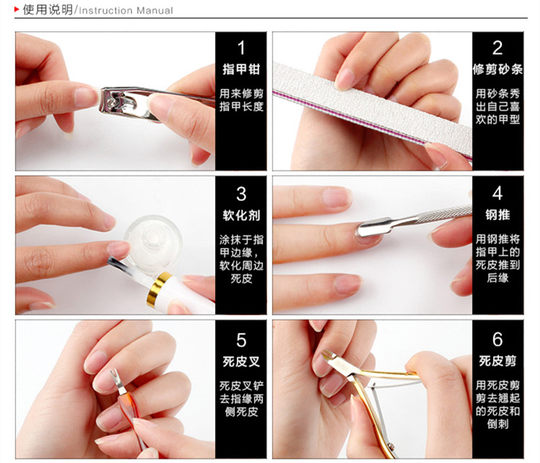 使用说明/Instruction Manual

1
指甲钳
用来修剪指甲长度

2
修剪砂条
用砂条秀出自己喜欢的甲型

3
软化剂
涂抹于指甲边缘，软化周边死皮

4
钢推
用钢推将指甲上的死皮推到后缘

5
死皮叉
死皮叉铲去指缘两侧死皮

6
死皮剪
用死皮剪剪去翘起的死皮和倒刺