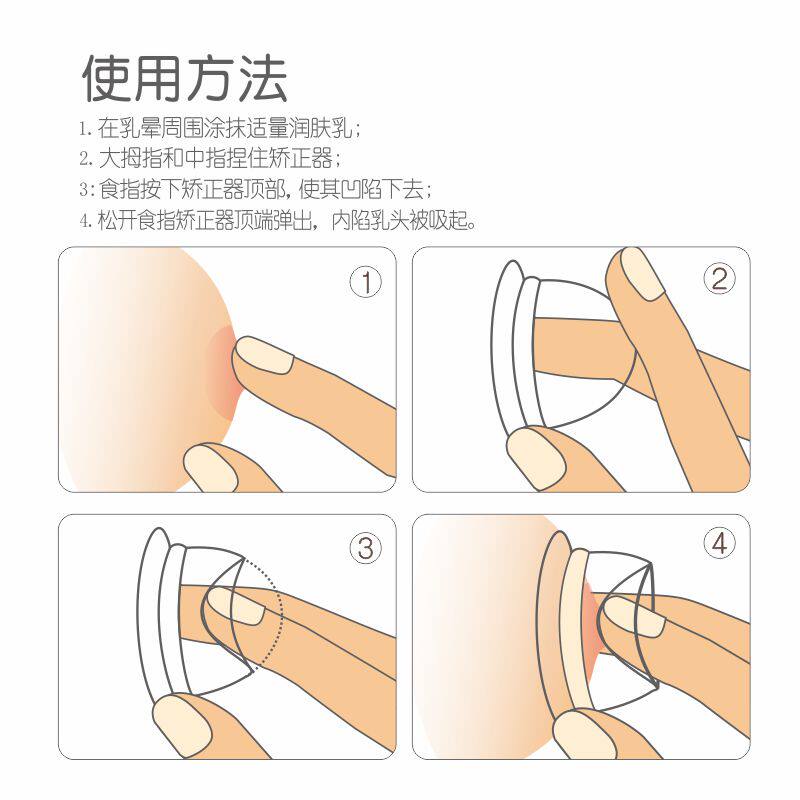 使用方法

1. 在乳晕周围涂抹适量润肤乳；
2. 大拇指和中指捏住矫正器；
3: 食指按下矫正器顶部，使其凹陷下去；
4. 松开食指矫正器顶端弹出，内陷乳头被吸起。

①

②

③

④