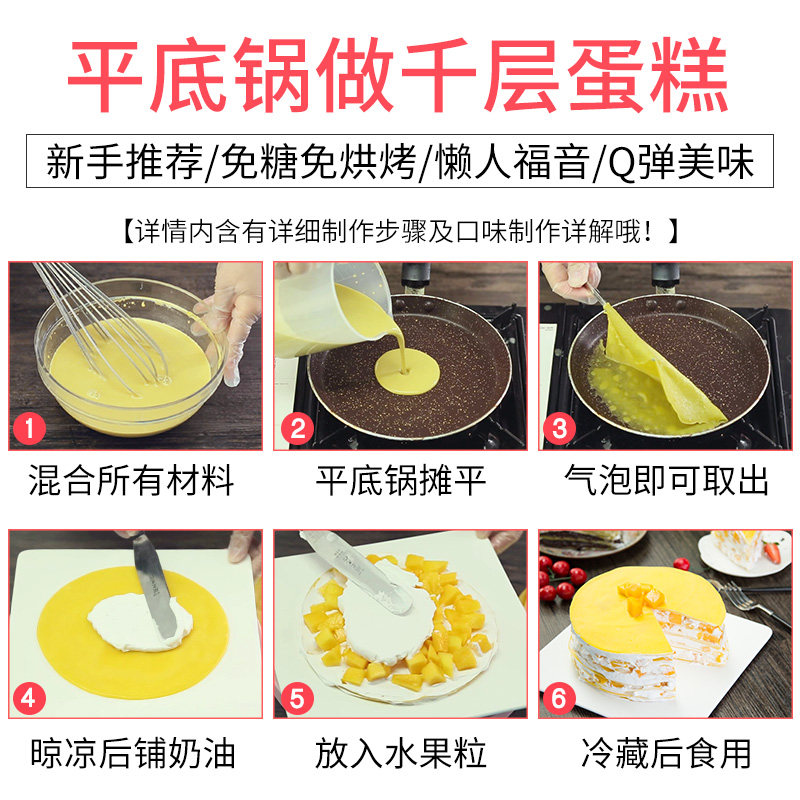 平底锅做千层蛋糕

新手推荐/免糖免烘烤/懒人福音/Q弹美味

【详情内含有详细制作步骤及口味制作详解哦！】

1
混合所有材料

2
平底锅摊平

3
气泡即可取出

4
晾凉后铺奶油

5
放入水果粒

6
冷藏后食用