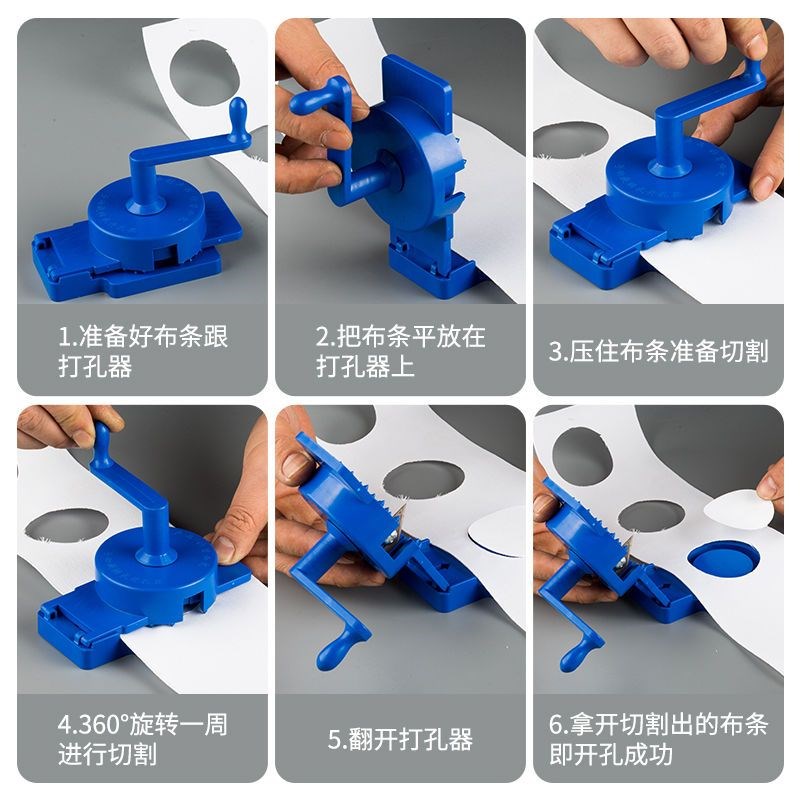 1.准备好布条跟打孔器

2.把布条平放在打孔器上

3.压住布条准备切割

4.360°旋转一周进行切割

5.翻开打孔器

6.拿开切割出的布条即开孔成功