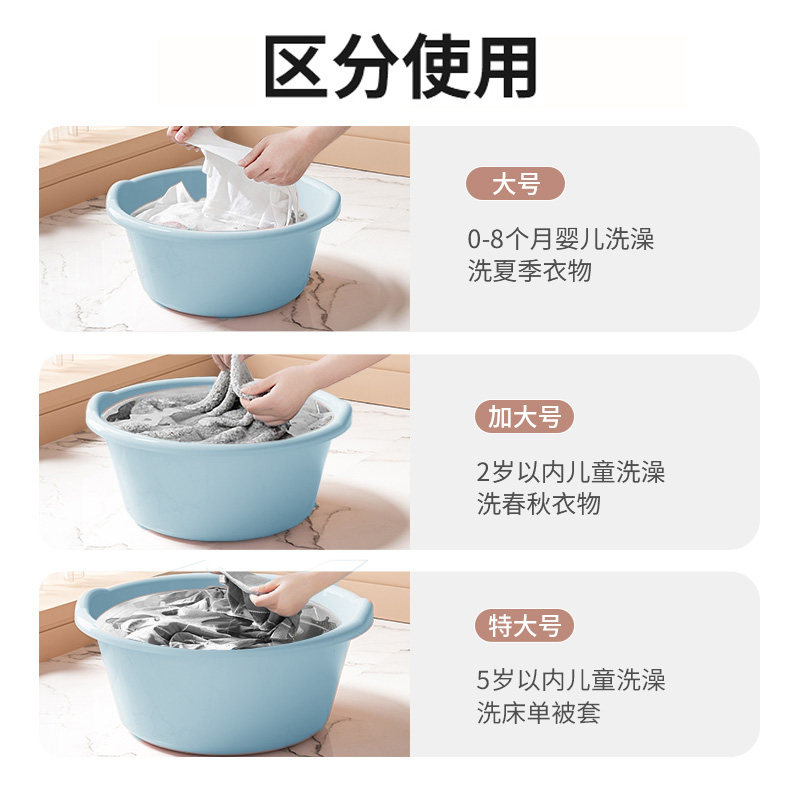 区分使用

大号

0-8个月婴儿洗澡
洗夏季衣物

加大号

2岁以内儿童洗澡
洗春秋衣物

特大号

5岁以内儿童洗澡
洗床单被套