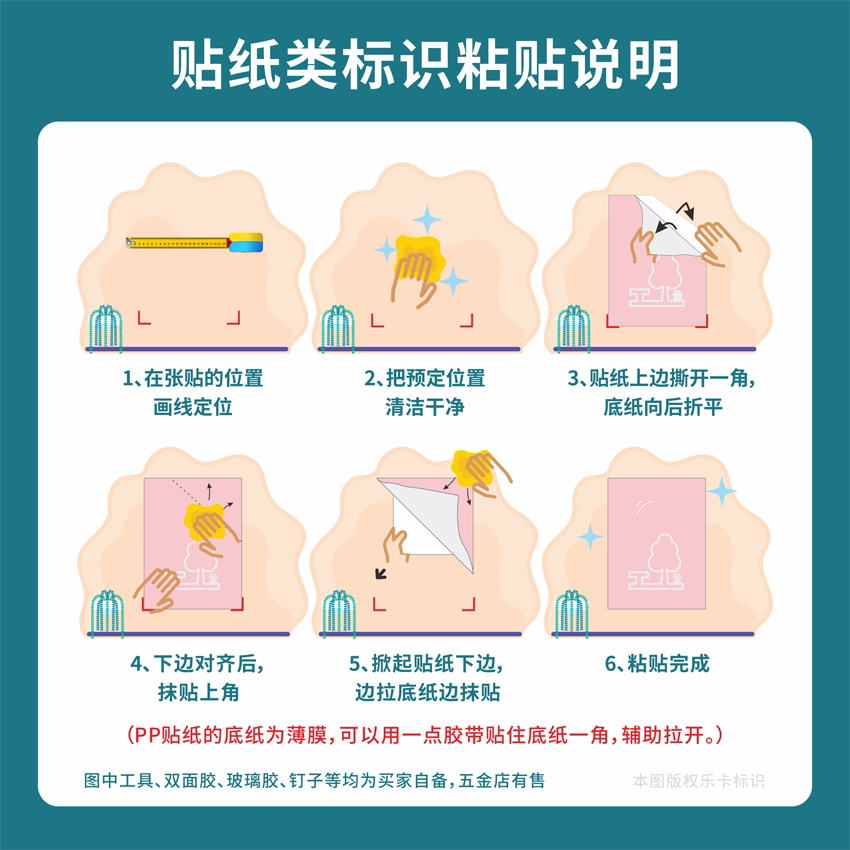 贴纸类标识粘贴说明

1、在张贴的位置画线定位

2、把预定位置清洁干净

3、贴纸上边撕开一角，底纸向后折平

4、下边对齐后，抹贴上角

5、掀起贴纸下边，边拉底纸边抹贴

6、粘贴完成

（PP贴纸的底纸为薄膜，可以用一点胶带贴住底纸一角，辅助拉开。）

图中工具、双面胶、玻璃胶、钉子等均为买家自备，五金店有售

本图版权乐卡标识