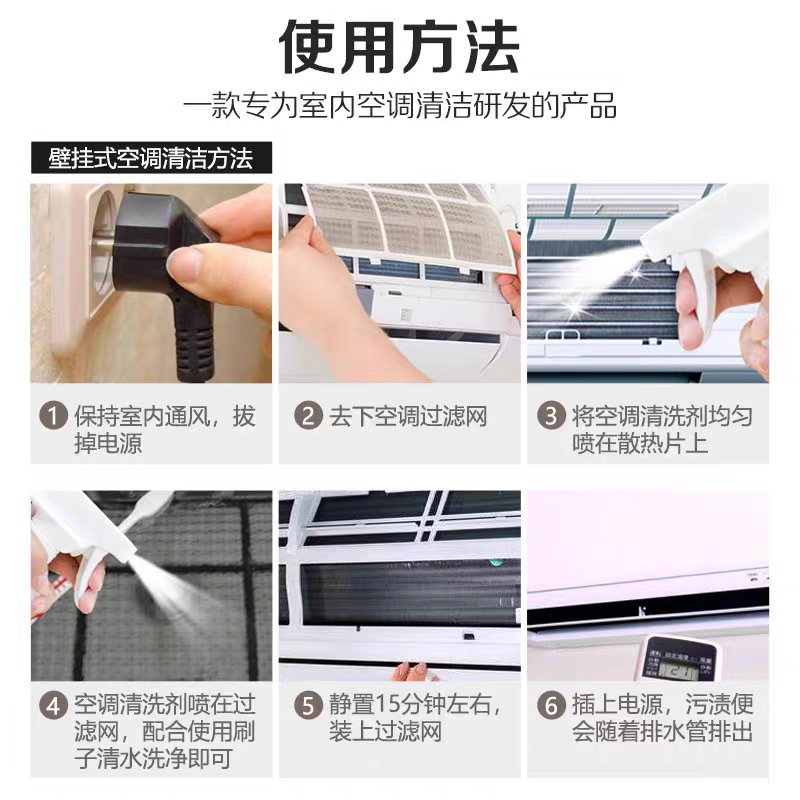 使用方法

一款专为室内空调清洁研发的产品

壁挂式空调清洁方法

1 保持室内通风，拔掉电源

2 去下空调过滤网

3 将空调清洗剂均匀喷在散热片上

4 空调清洗剂喷在过滤网，配合使用刷子清水洗净即可

5 静置15分钟左右，装上过滤网

6 插上电源，污渍便会随着排水管排出