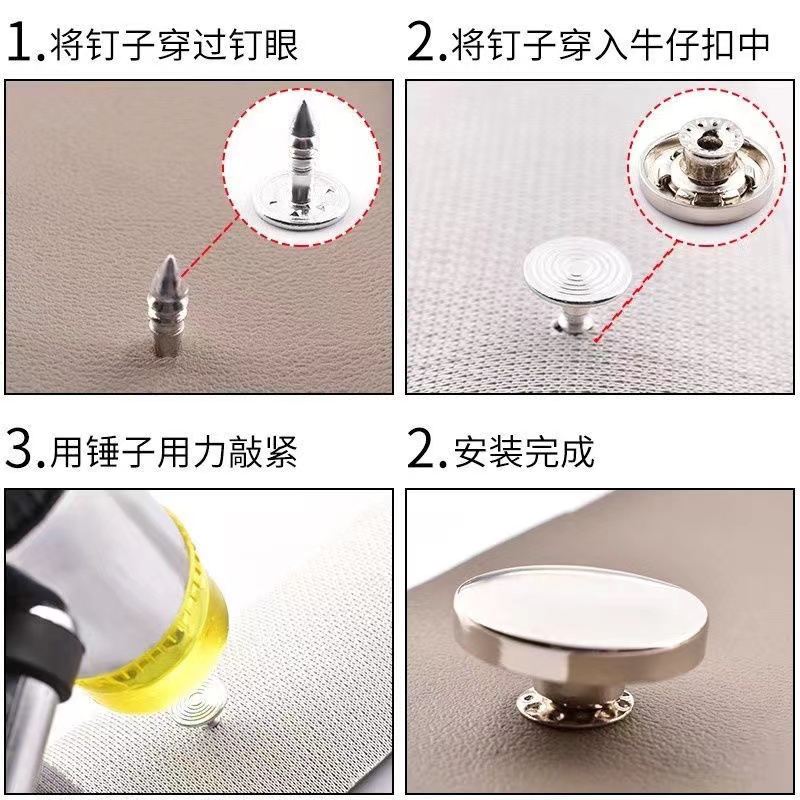 1.将钉子穿过钉眼

2.将钉子穿入牛仔扣中

3.用锤子用力敲紧

2.安装完成