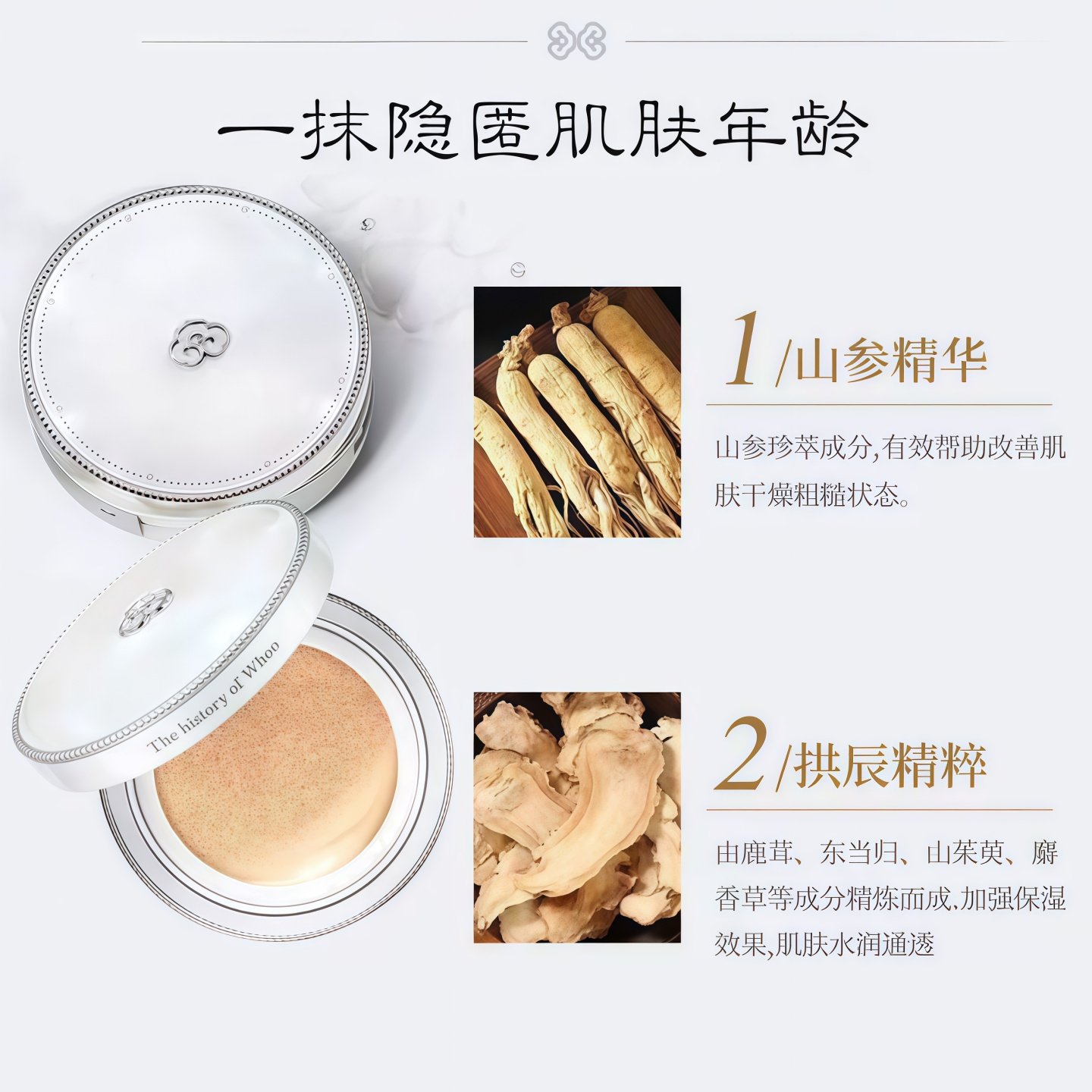 一抹隐匿肌肤年龄

The history of Whoo

1/山参精华

山参珍萃成分,有效帮助改善肌肤干燥粗糙状态。

2/拱辰精粹

由鹿茸、东当归、山茱萸、麝香草等成分精炼而成,加强保湿效果,肌肤水润通透