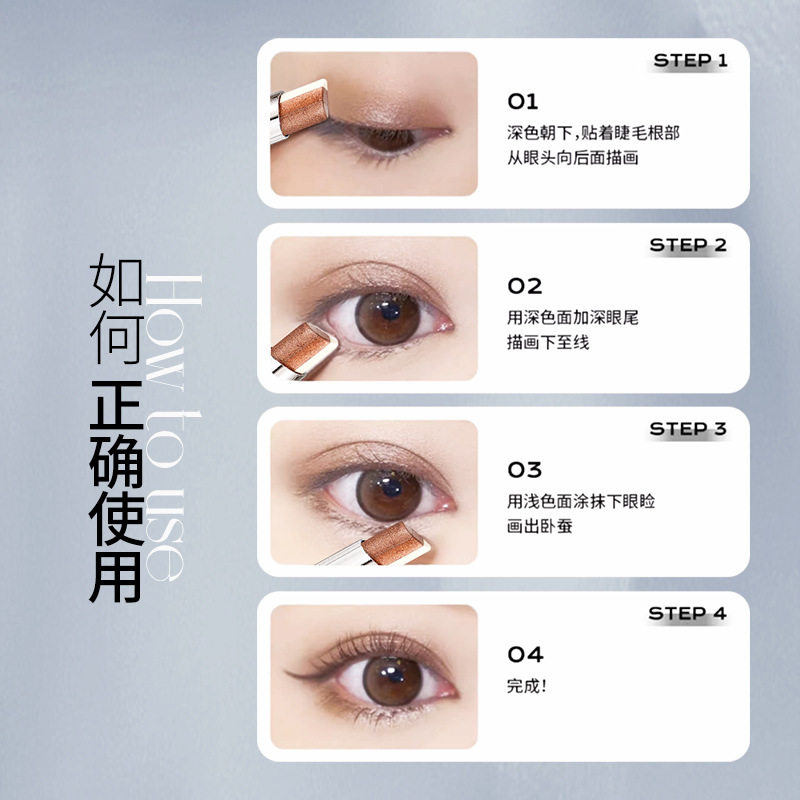 如何正确使用

How to use

STEP 1

01
深色朝下，贴着睫毛根部
从眼头向后面描画

STEP 2

02
用深色面加深眼尾
描画下至线

STEP 3

03
用浅色面涂抹下眼睑
画出卧蚕

STEP 4

04
完成！