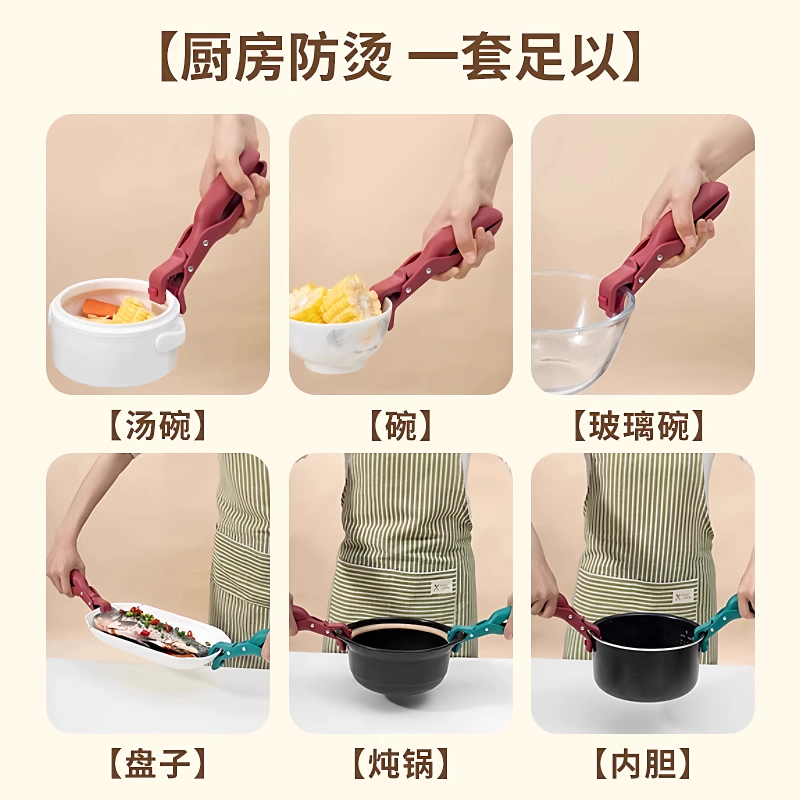 【厨房防烫 一套足以】

【汤碗】

【碗】

【玻璃碗】

【盘子】

【炖锅】

【内胆】