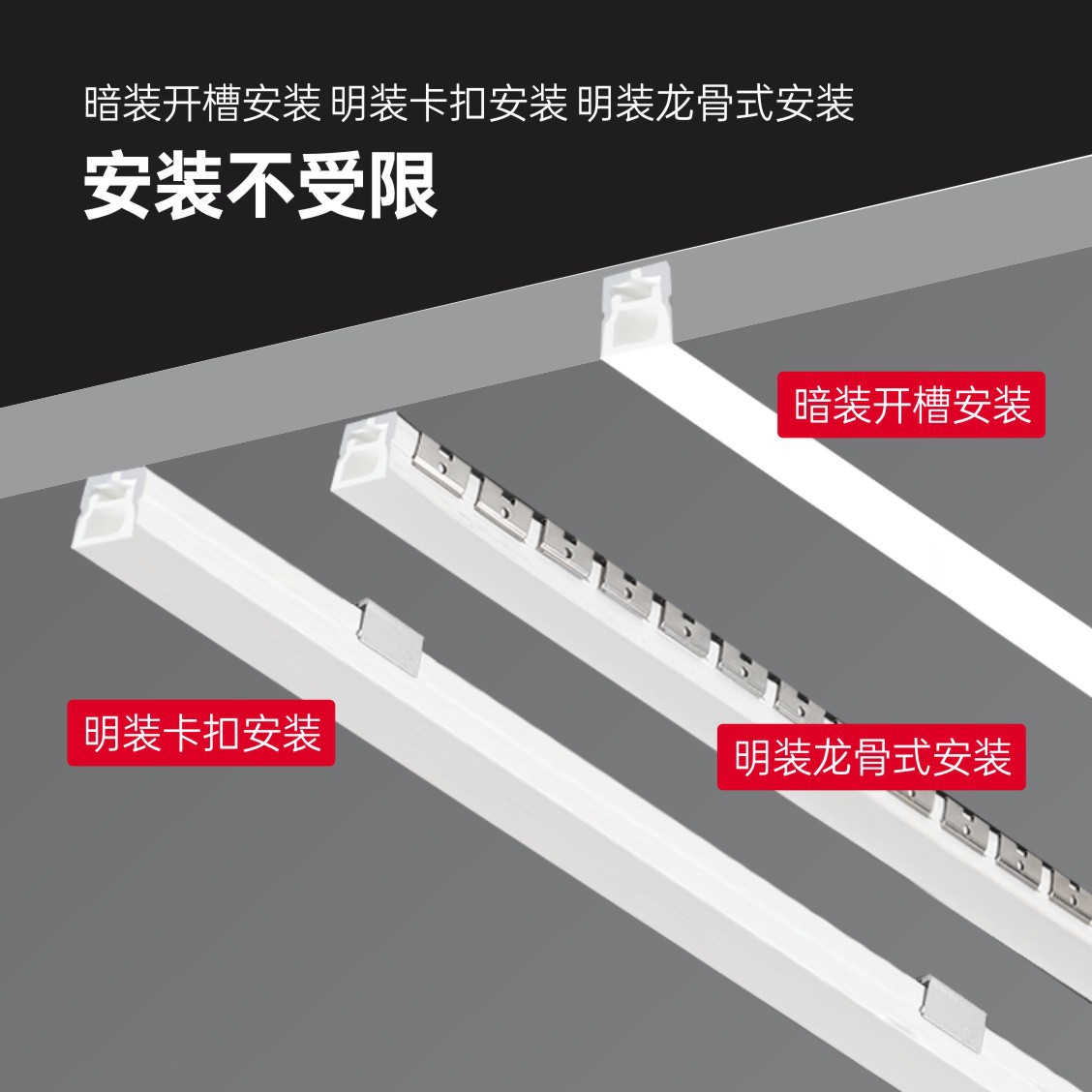 暗装开槽安装 明装卡扣安装 明装龙骨式安装

安装不受限

暗装开槽安装

明装卡扣安装

明装龙骨式安装