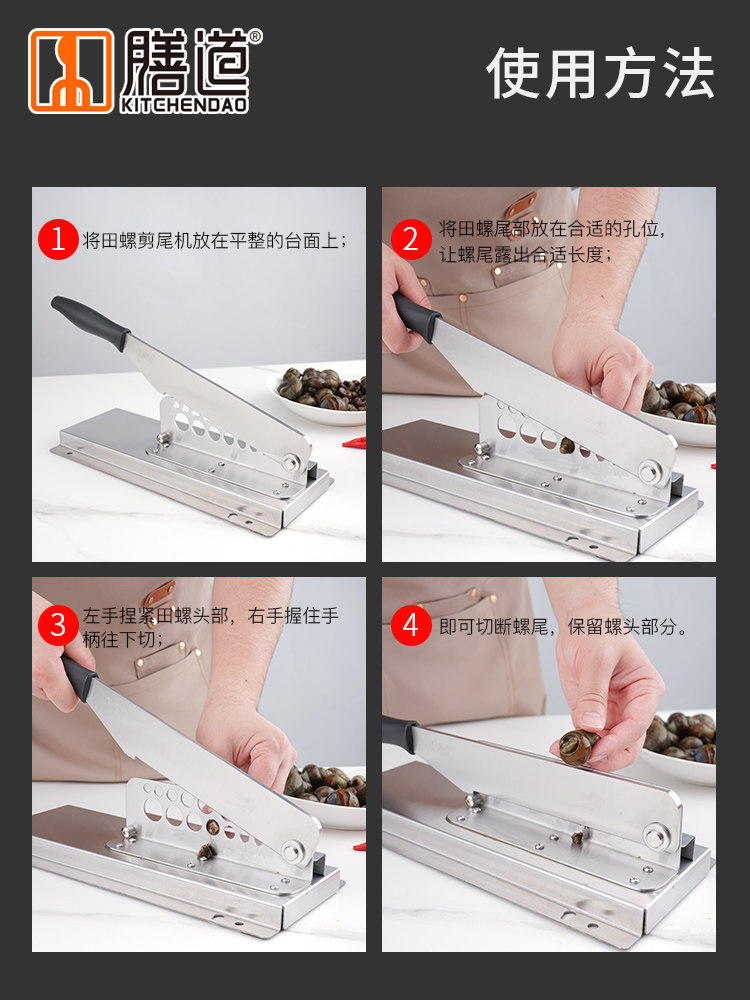 膳道®
KITCHENDAO

使用方法

1 将田螺剪尾机放在平整的台面上；

2 将田螺尾部放在合适的孔位，让螺尾露出合适长度；

3 左手捏紧田螺头部，右手握住手柄往下切；

4 即可切断螺尾，保留螺头部分。