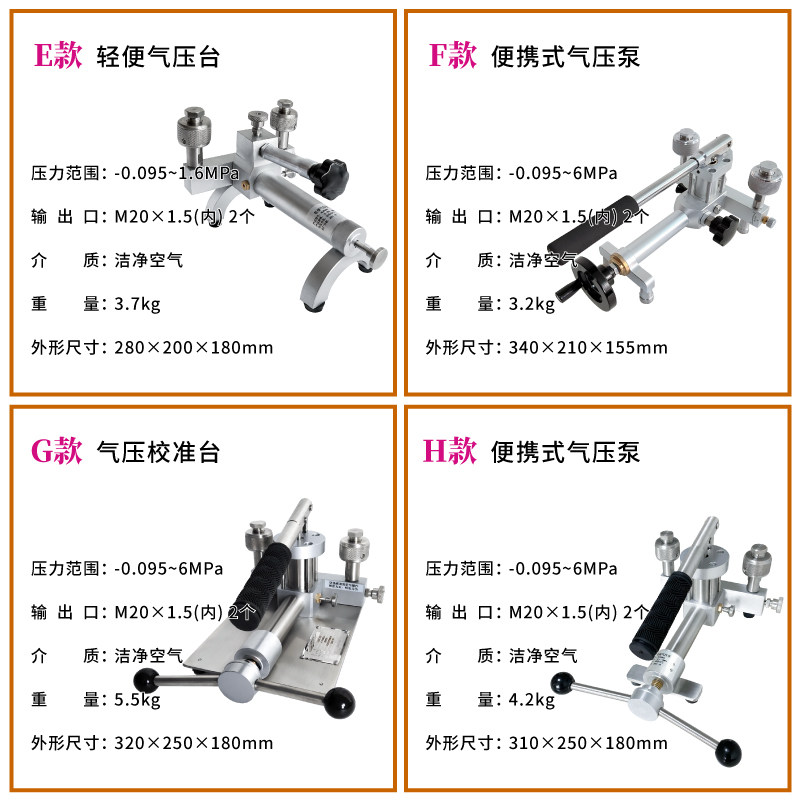 E款 轻便气压台

压力范围：-0.095~1.6MPa

输 出 口：M20×1.5(内) 2个

介　　质：洁净空气

重　　量：3.7kg

外形尺寸：280×200×180mm

F款 便携式气压泵

压力范围：-0.095~6MPa

输 出 口：M20×1.5(内) 2个

介　　质：洁净空气

重　　量：3.2kg

外形尺寸：340×210×155mm

G款 气压校准台

压力范围：-0.095~6MPa

输 出 口：M20×1.5(内) 2个

介　　质：洁净空气

重　　量：5.5kg

外形尺寸：320×250×180mm

H款 便携式气压泵

压力范围：-0.095~6MPa

输 出 口：M20×1.5(内) 2个

介　　质：洁净空气

重　　量：4.2kg

外形尺寸：310×250×180mm