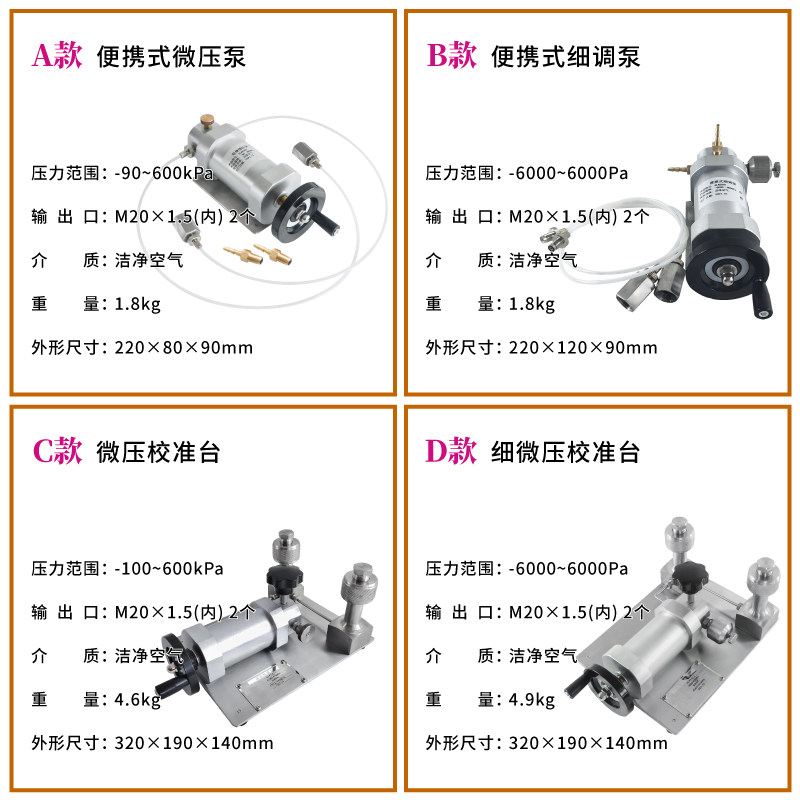 A款 便携式微压泵

压力范围：-90~600kPa

输 出 口：M20×1.5(内) 2个

介 质：洁净空气

重 量：1.8kg

外形尺寸：220×80×90mm

B款 便携式细调泵

压力范围：-6000~6000Pa

输 出 口：M20×1.5(内) 2个

介 质：洁净空气

重 量：1.8kg

外形尺寸：220×120×90mm

C款 微压校准台

压力范围：-100~600kPa

输 出 口：M20×1.5(内) 2个

介 质：洁净空气

重 量：4.6kg

外形尺寸：320×190×140mm

D款 细微压校准台

压力范围：-6000~6000Pa

输 出 口：M20×1.5(内) 2个

介 质：洁净空气

重 量：4.9kg

外形尺寸：320×190×140mm