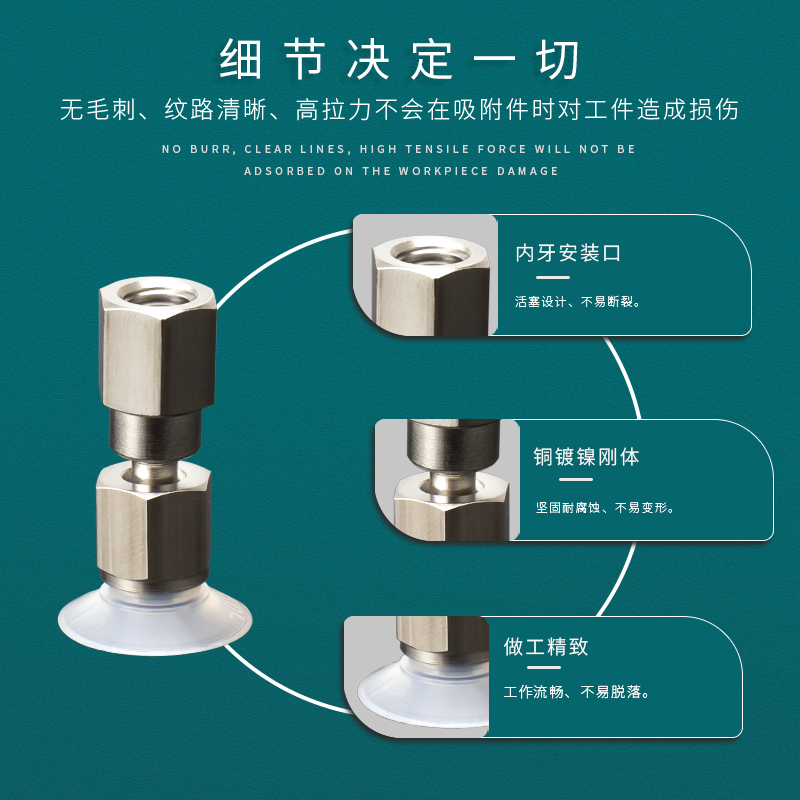 细节决定一切

无毛刺、纹路清晰、高拉力不会在吸附件时对工件造成损伤

NO BURR, CLEAR LINES, HIGH TENSILE FORCE WILL NOT BE ADSORBED ON THE WORKPIECE DAMAGE

内牙安装口

活塞设计、不易断裂。

铜镀镍刚体

坚固耐腐蚀、不易变形。

做工精致

工作流畅、不易脱落。