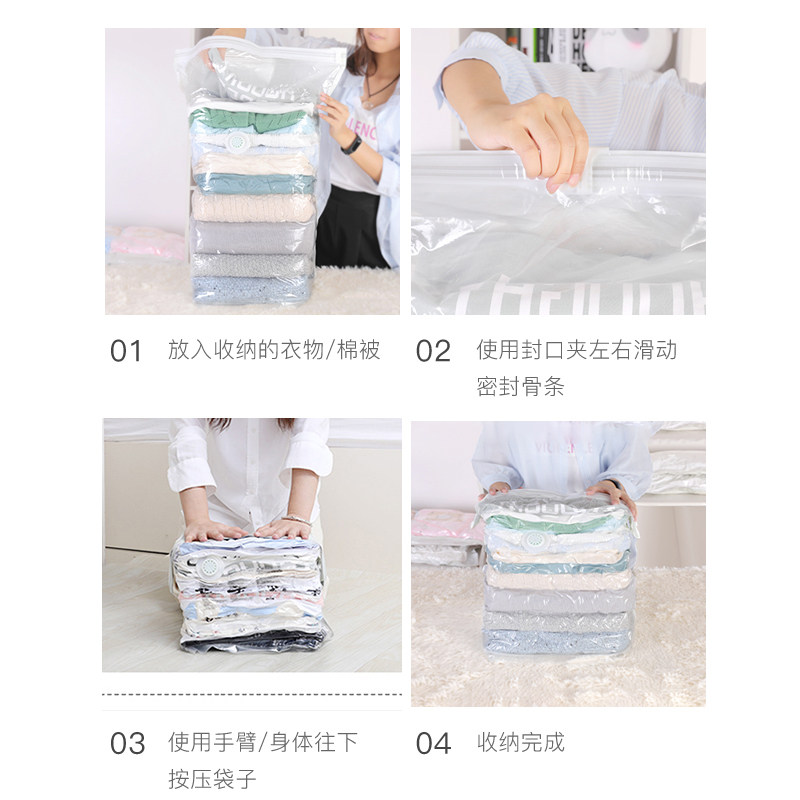 01 放入收纳的衣物/棉被

02 使用封口夹左右滑动密封骨条

03 使用手臂/身体往下按压袋子

04 收纳完成