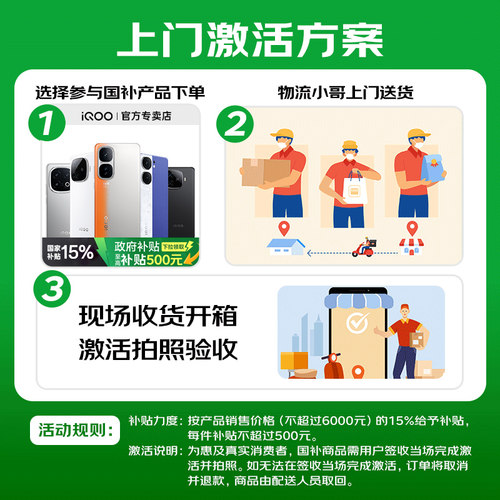 上门激活方案

选择参与国补产品下单

1

iQOO | 官方专卖店

国家补贴 15%

政府补贴 下拉领取

至高补贴500元

物流小哥上门送货

2

3

现场收货开箱
激活拍照验收

活动规则：

补贴力度：按产品销售价格（不超过6000元）的15%给予补贴，每件补贴不超过500元。

激活说明：为惠及真实消费者，国补商品需用户签收当场完成激活并拍照。如无法在签收当场完成激活，订单将取消并退款，商品由配送人员取回。