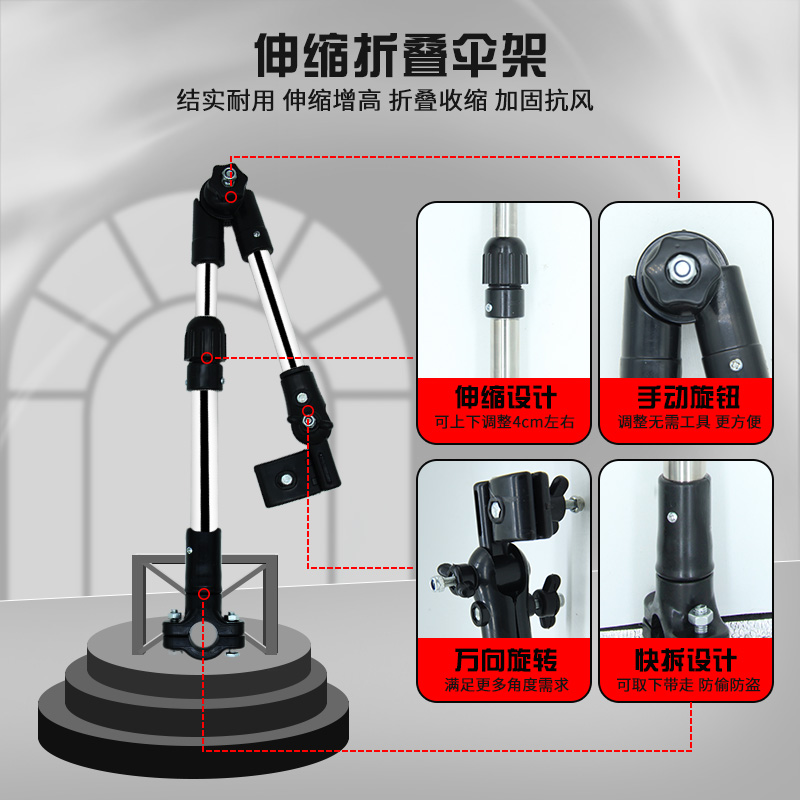 伸缩折叠伞架

结实耐用 伸缩增高 折叠收缩 加固抗风

伸缩设计
可上下调整4cm左右

手动旋钮
调整无需工具 更方便

万向旋转
满足更多角度需求

快拆设计
可取下带走 防偷防盗