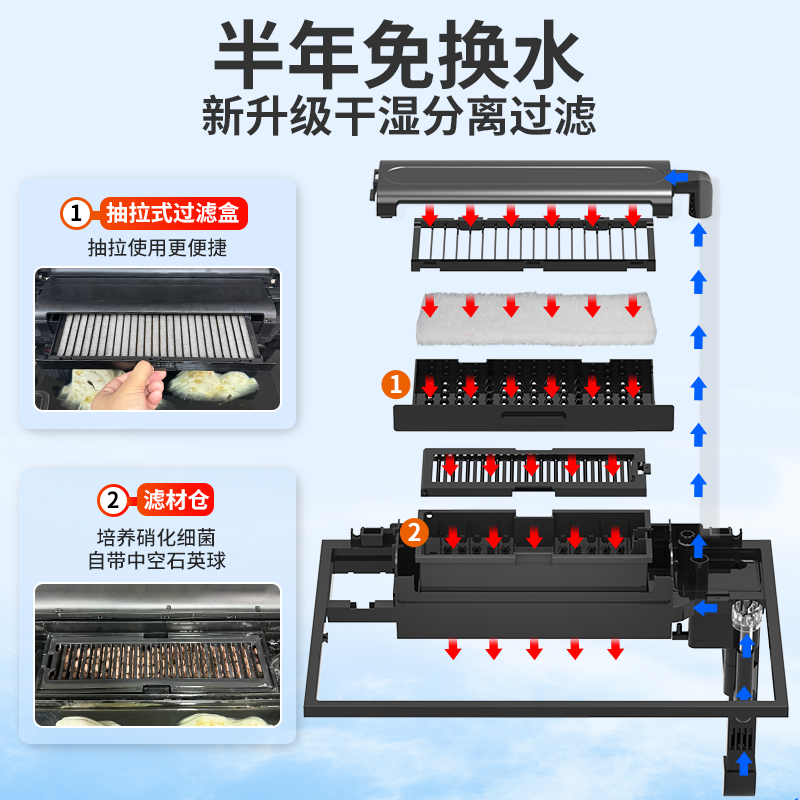 半年免换水
新升级干湿分离过滤

1 抽拉式过滤盒
抽拉使用更便捷

2 滤材仓
培养硝化细菌
自带中空石英球

1

2