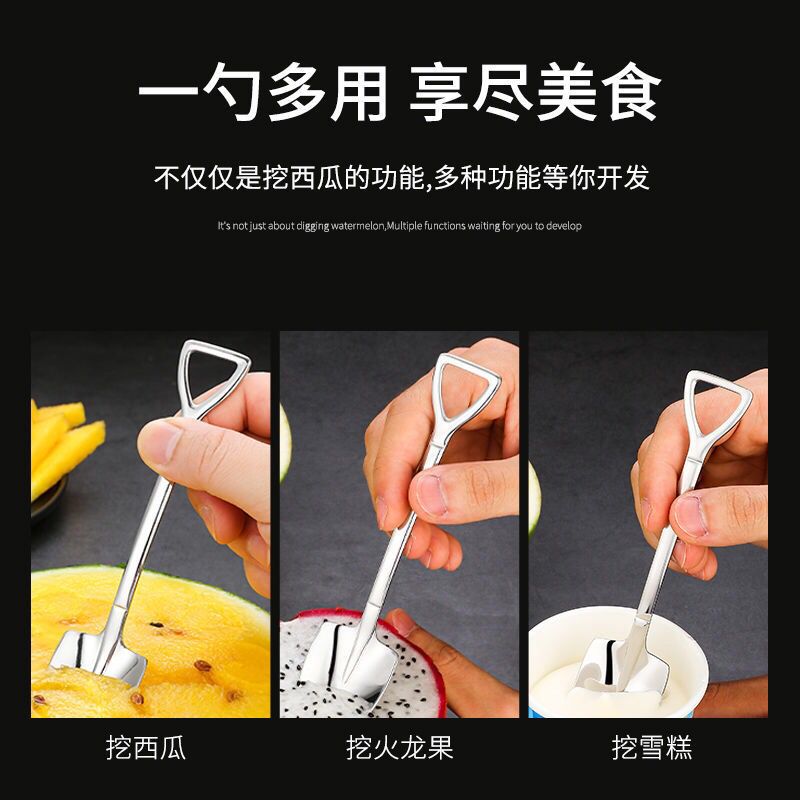 一勺多用 享尽美食

不仅仅是挖西瓜的功能,多种功能等你开发

It's not just about digging watermelon,Multiple functions waiting for you to develop

挖西瓜

挖火龙果

挖雪糕