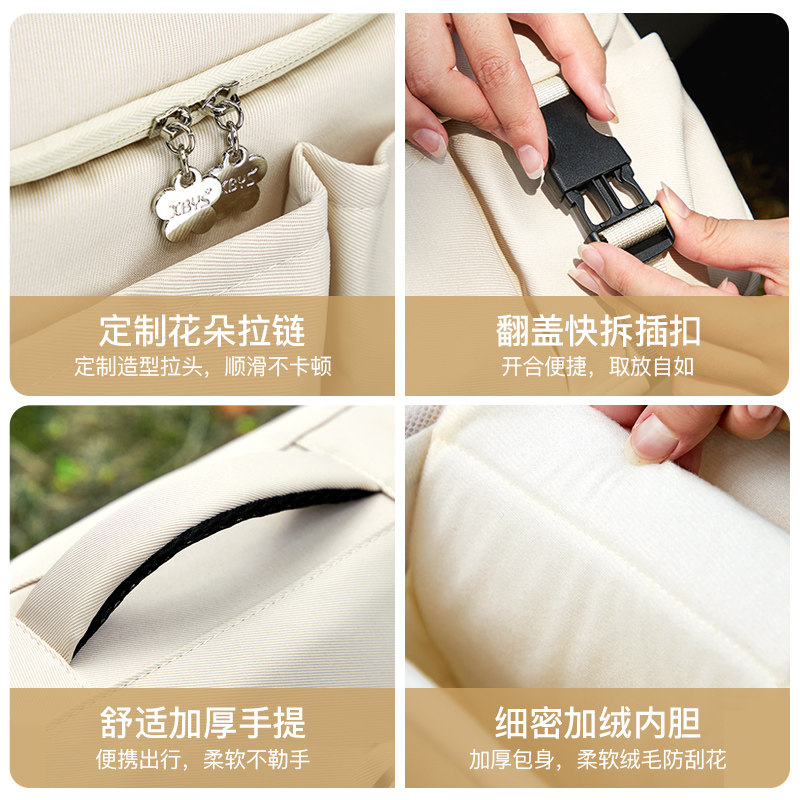 XBYS XBYS

定制花朵拉链
定制造型拉头，顺滑不卡顿

翻盖快拆插扣
开合便捷，取放自如

舒适加厚手提
便携出行，柔软不勒手

细密加绒内胆
加厚包身，柔软绒毛防刮花