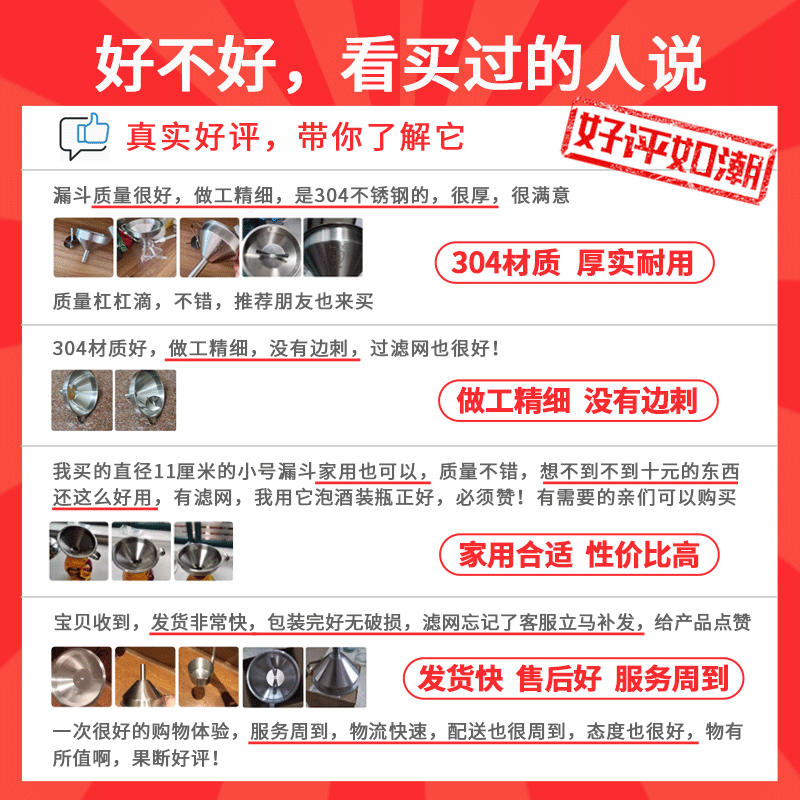 好不好，看买过的人说

真实好评，带你了解它

好评如潮

漏斗质量很好，做工精细，是304不锈钢的，很厚，很满意

304材质 厚实耐用

质量杠杠滴，不错，推荐朋友也来买

304材质好，做工精细，没有边刺，过滤网也很好！

做工精细 没有边刺

我买的直径11厘米的小号漏斗家用也可以，质量不错，想不到不到十元的东西还这么好用，有滤网，我用它泡酒装瓶正好，必须赞！有需要的亲们可以购买

家用合适 性价比高

宝贝收到，发货非常快，包装完好无破损，滤网忘记了客服立马补发，给产品点赞

发货快 售后好 服务周到

一次很好的购物体验，服务周到，物流快速，配送也很周到，态度也很好，物有所值啊，果断好评！