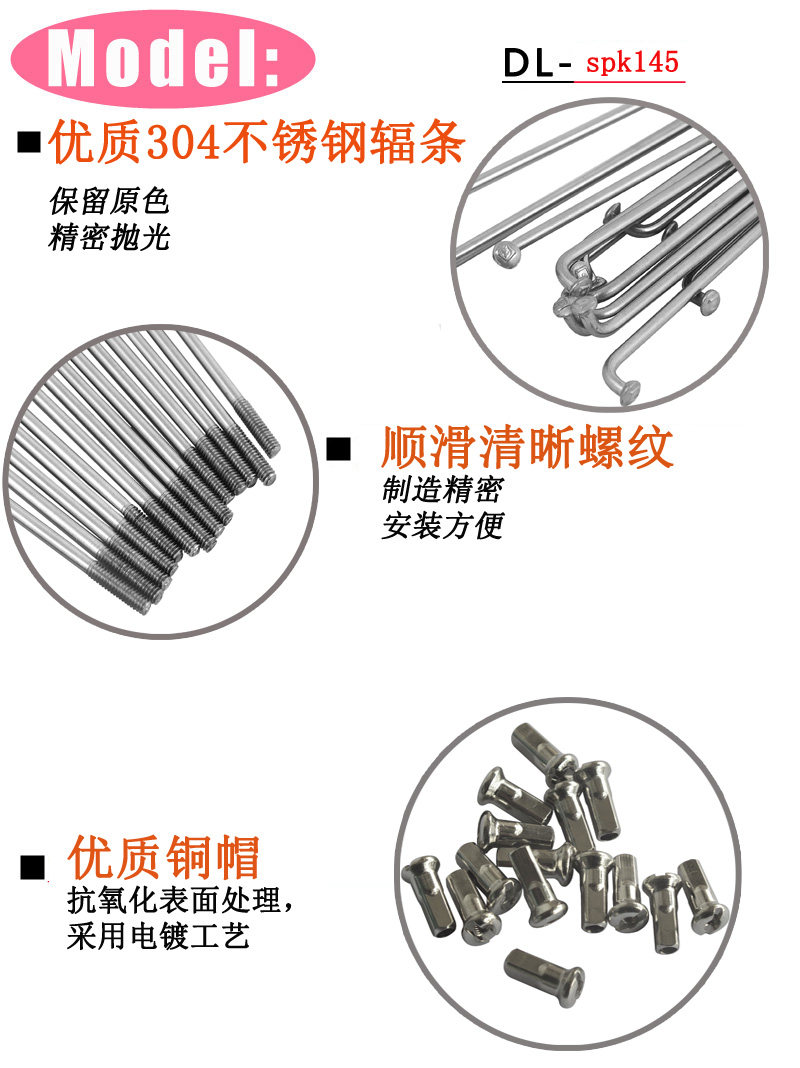 Model:

DL- spk145

■ 优质304不锈钢辐条

保留原色
精密抛光

■ 顺滑清晰螺纹

制造精密
安装方便

■ 优质铜帽

抗氧化表面处理，
采用电镀工艺