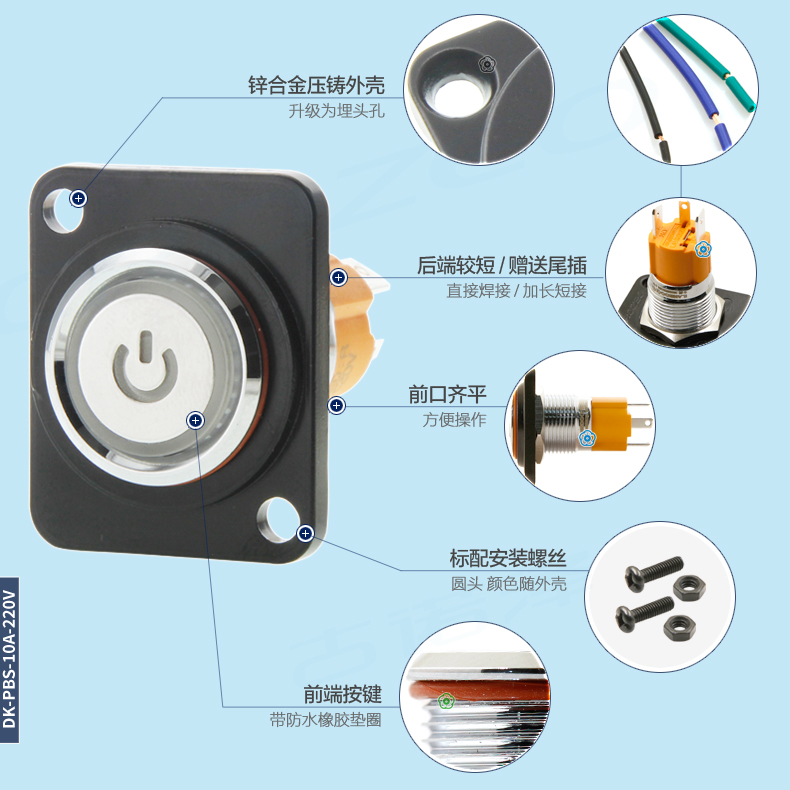 锌合金压铸外壳
升级为埋头孔

后端较短 / 赠送尾插
直接焊接 / 加长短接

前口齐平
方便操作

标配安装螺丝
圆头 颜色随外壳

前端按键
带防水橡胶垫圈

DK-PBS-10A-220V