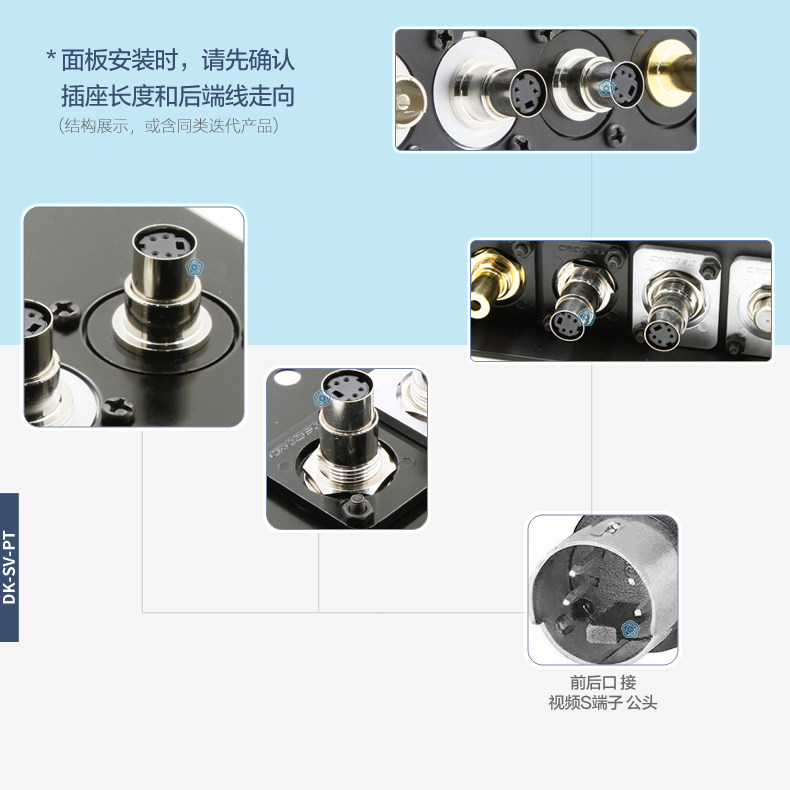 * 面板安装时，请先确认
插座长度和后端线走向
（结构展示，或含同类迭代产品）

DK-SV-PT

前后口 接
视频S端子 公头