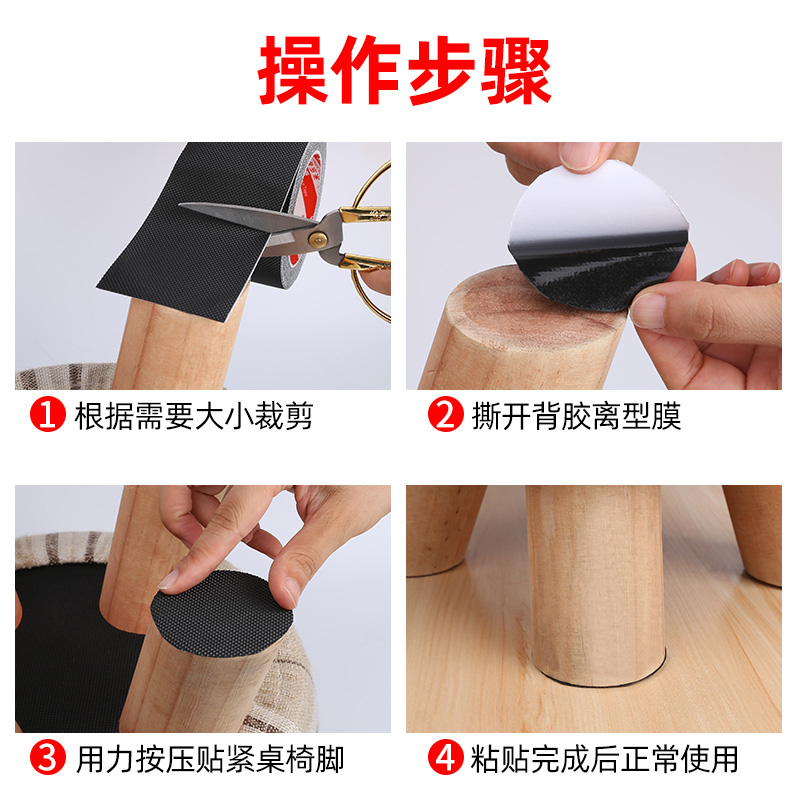 操作步骤

1 根据需要大小裁剪

2 撕开背胶离型膜

3 用力按压贴紧桌椅脚

4 粘贴完成后正常使用