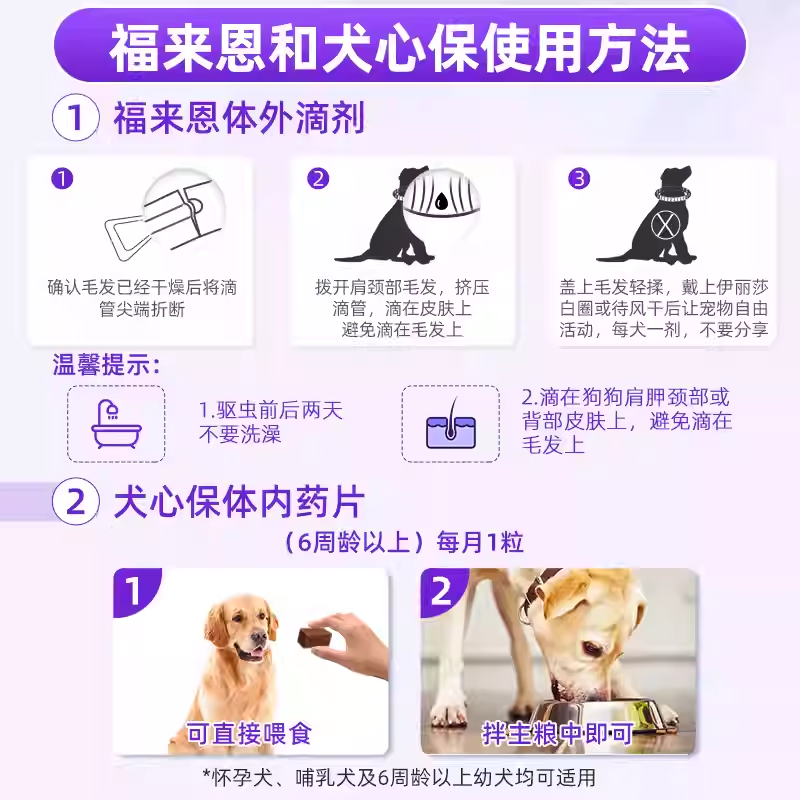 福来恩和犬心保使用方法

1 福来恩体外滴剂

1
确认毛发已经干燥后将滴管尖端折断

2
拨开肩颈部毛发，挤压滴管，滴在皮肤上避免滴在毛发上

3
盖上毛发轻揉，戴上伊丽莎白圈或待风干后让宠物自由活动，每犬一剂，不要分享

温馨提示：

1.驱虫前后两天不要洗澡

2.滴在狗狗肩胛颈部或背部皮肤上，避免滴在毛发上

2 犬心保体内药片

（6周龄以上）每月1粒

1
可直接喂食

2
拌主粮中即可

*怀孕犬、哺乳犬及6周龄以上幼犬均可适用