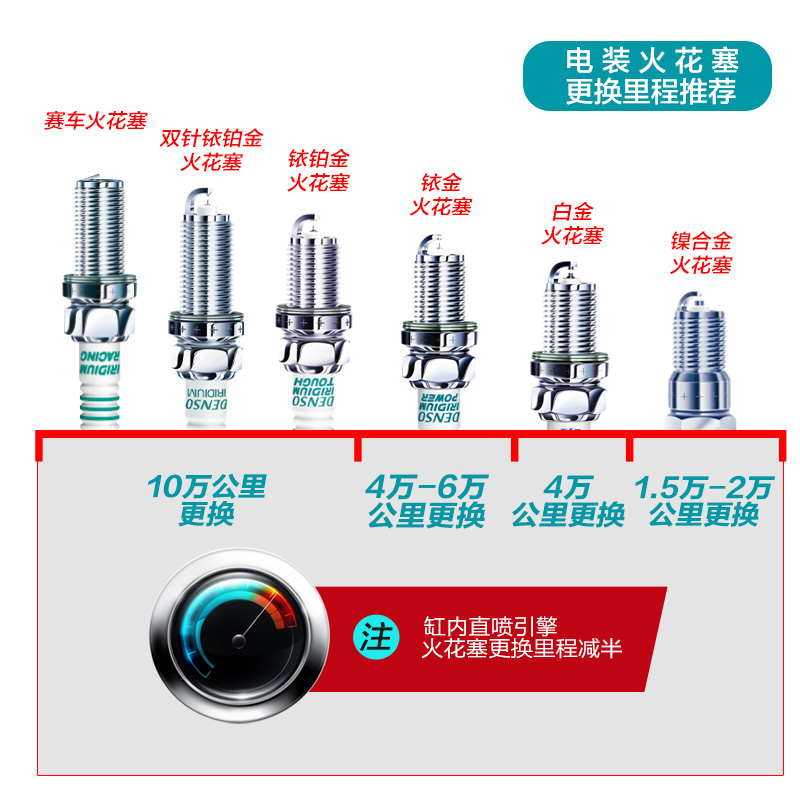 电装火花塞
更换里程推荐

赛车火花塞

双针铱铂金
火花塞

铱铂金
火花塞

铱金
火花塞

白金
火花塞

镍合金
火花塞

IRIDIUM RACING

DENSO IRIDIUM

DENSO IRIDIUM TOUGH

DENSO IRIDIUM POWER

10万公里
更换

4万-6万
公里更换

4万
公里更换

1.5万-2万
公里更换

注

缸内直喷引擎
火花塞更换里程减半